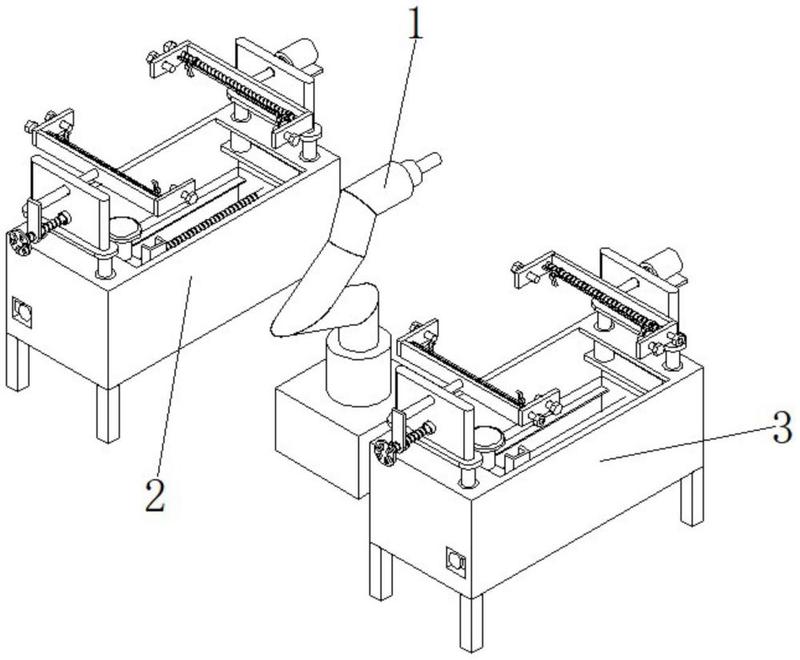 1
2
3