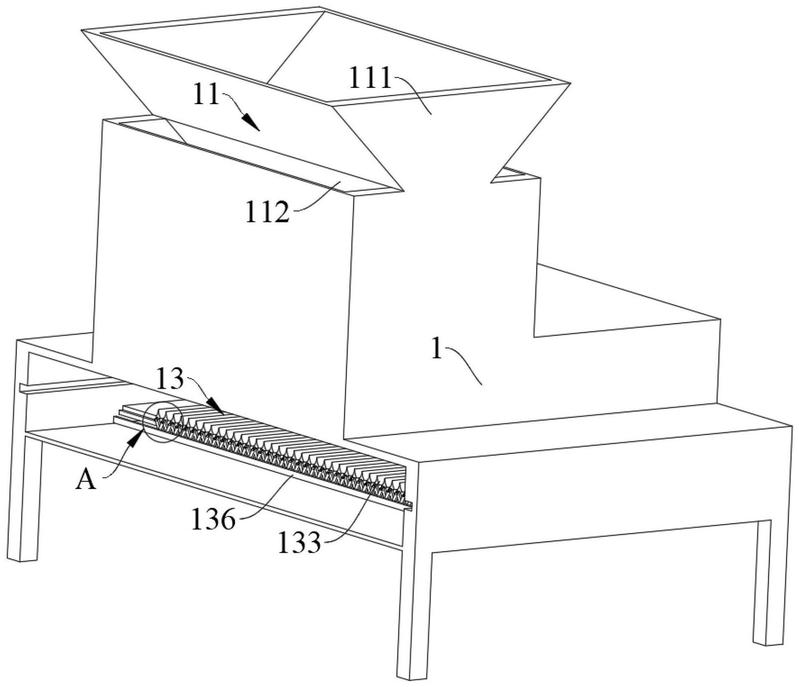 11
111
112
1
13
A
136
133