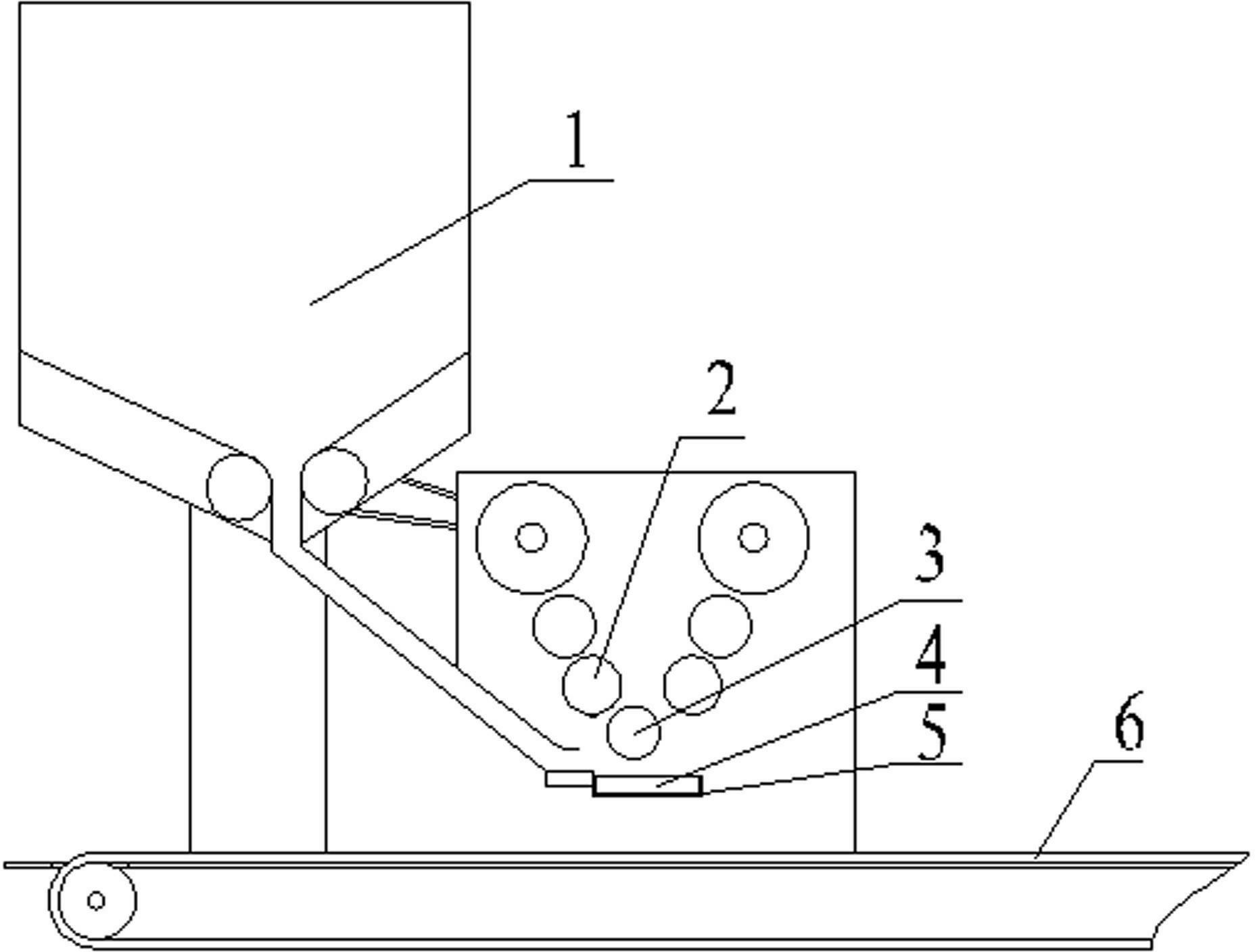 1
2
3
4
5
6