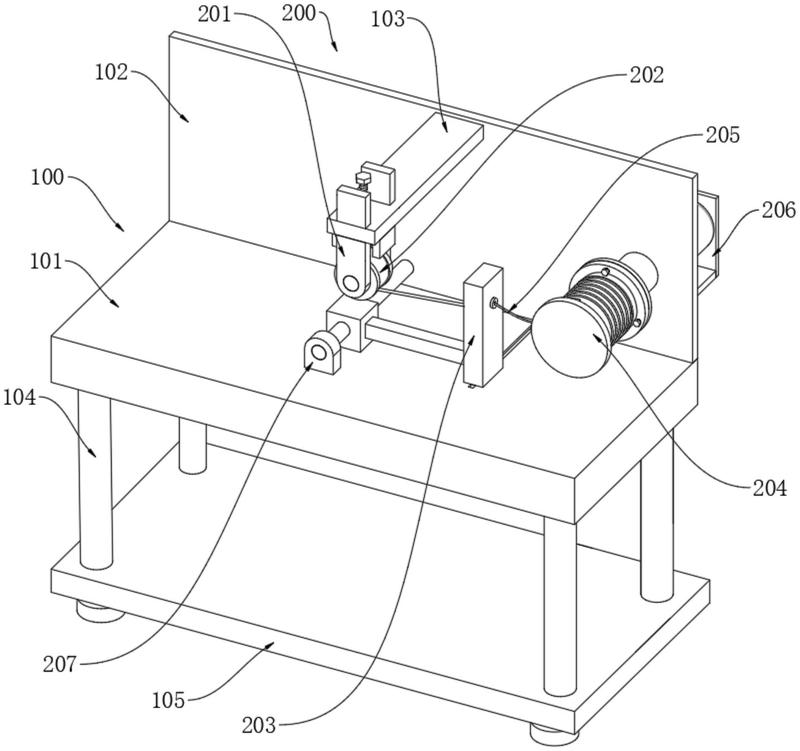 201
200
103
102
202
205
100
206
101
104
204
207
105
203