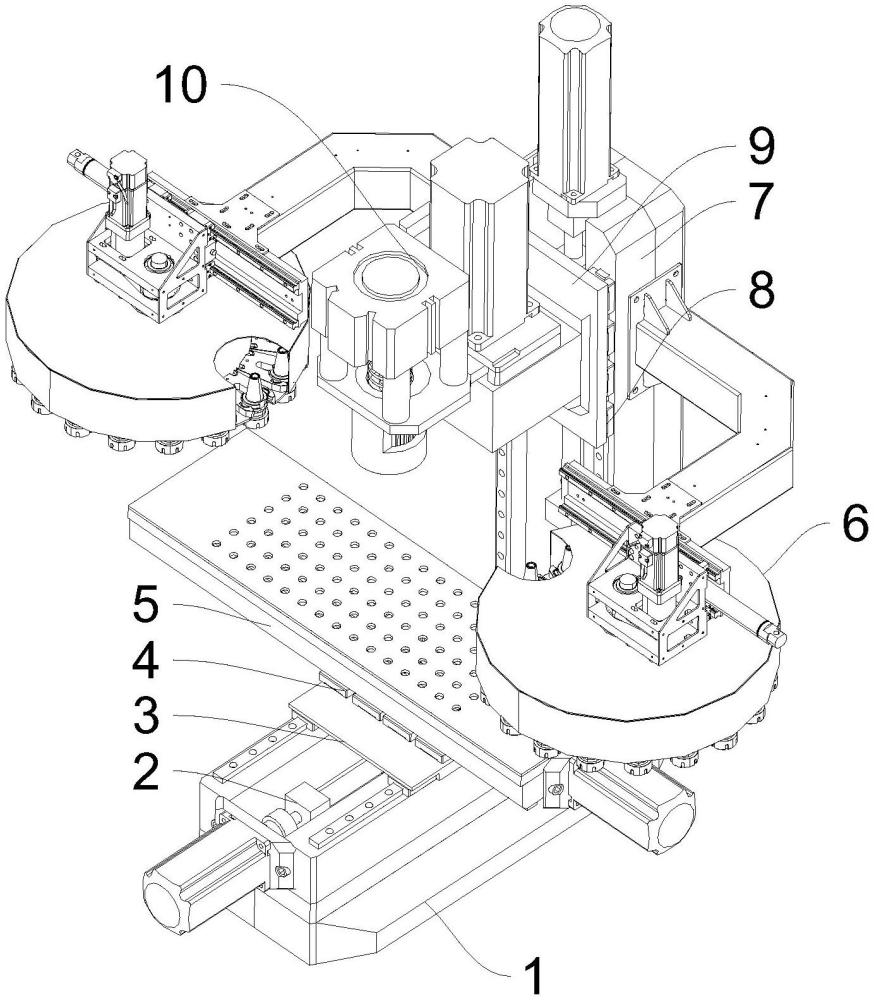 10
9
7
8
6
5
4
3
2
1