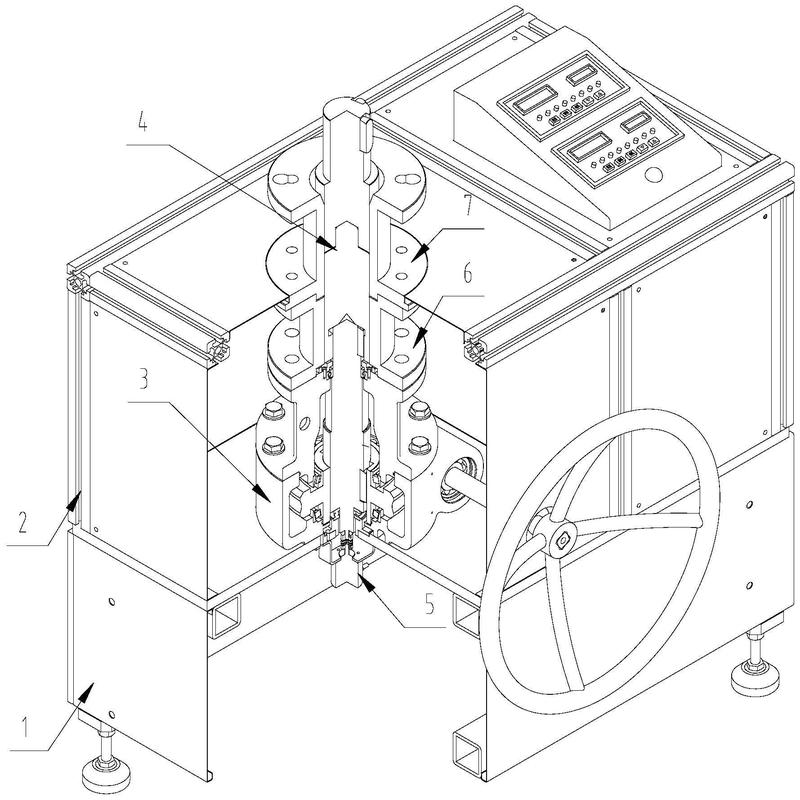 4
7
6
3
2
5
1