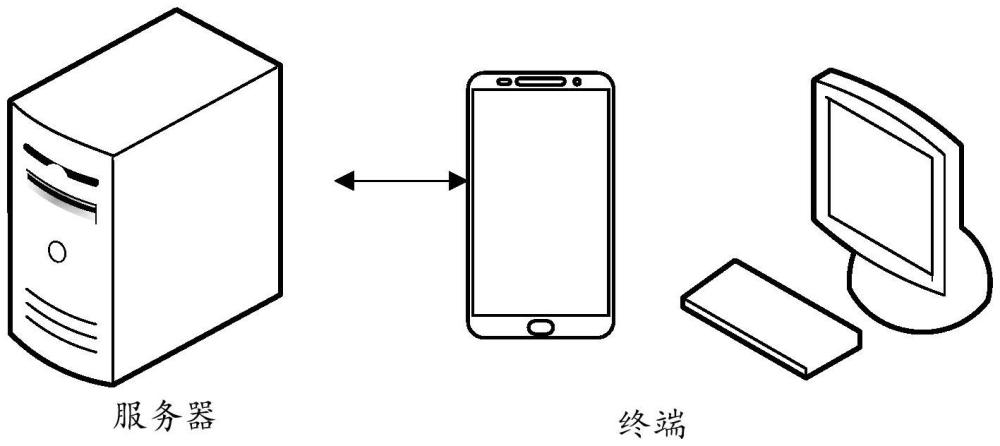 服务器

终端