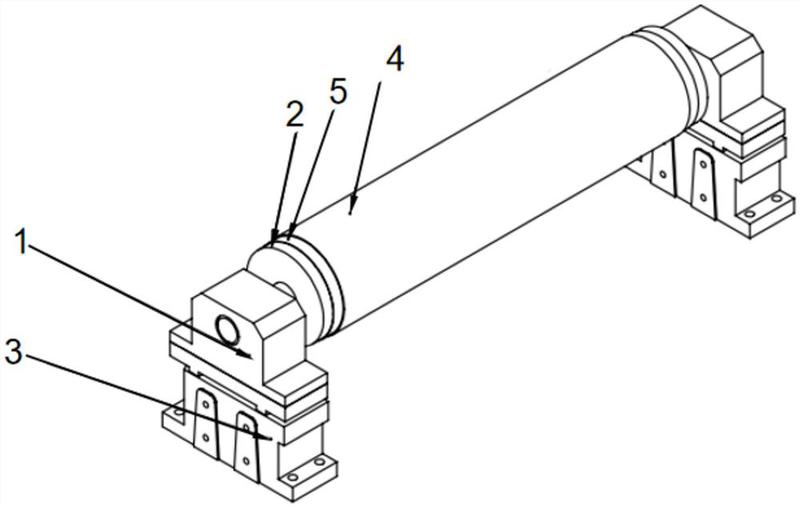 4
5
2
1
3