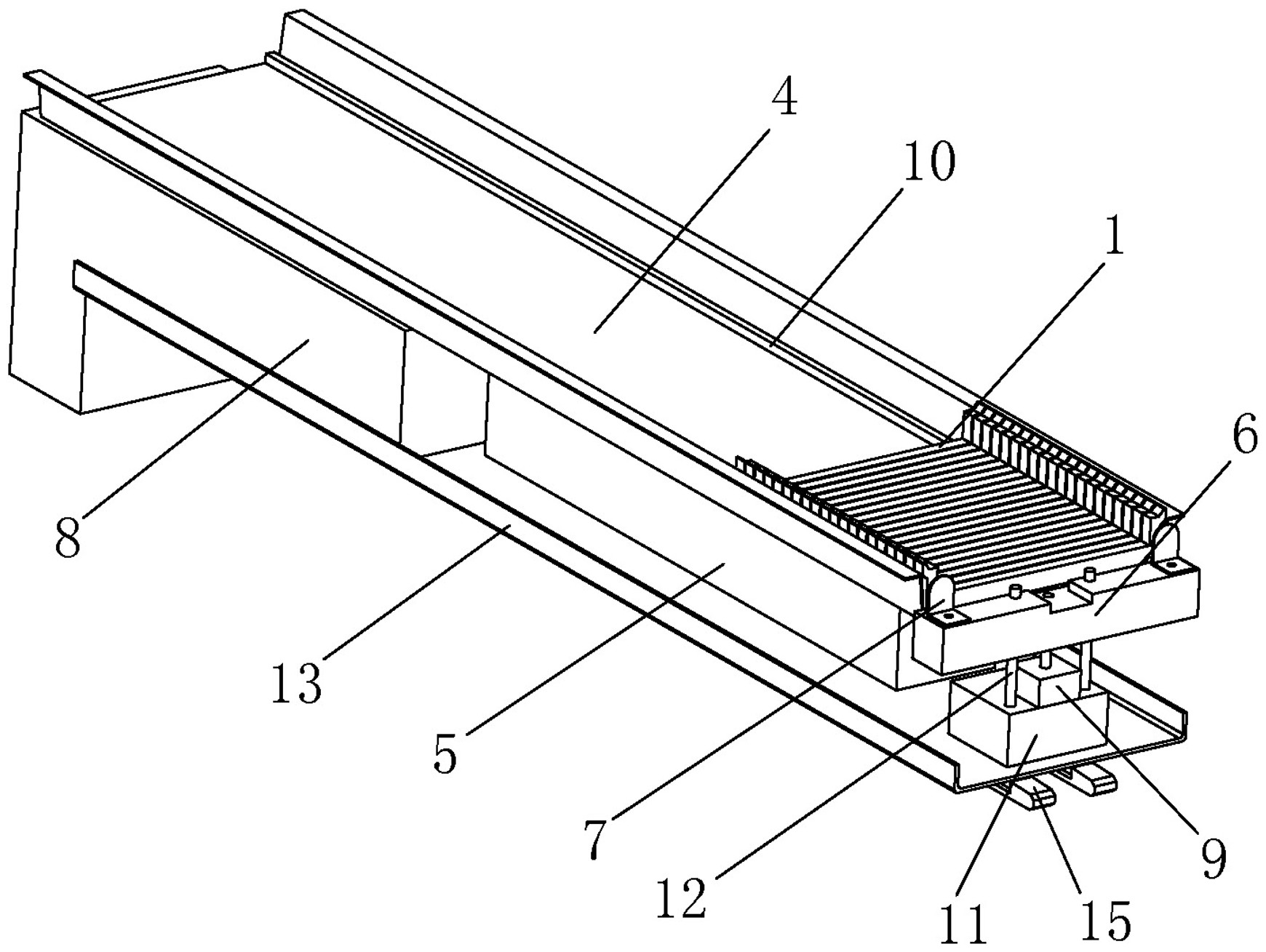 4
10
1
6
8
13
5
7
12
11
15
9