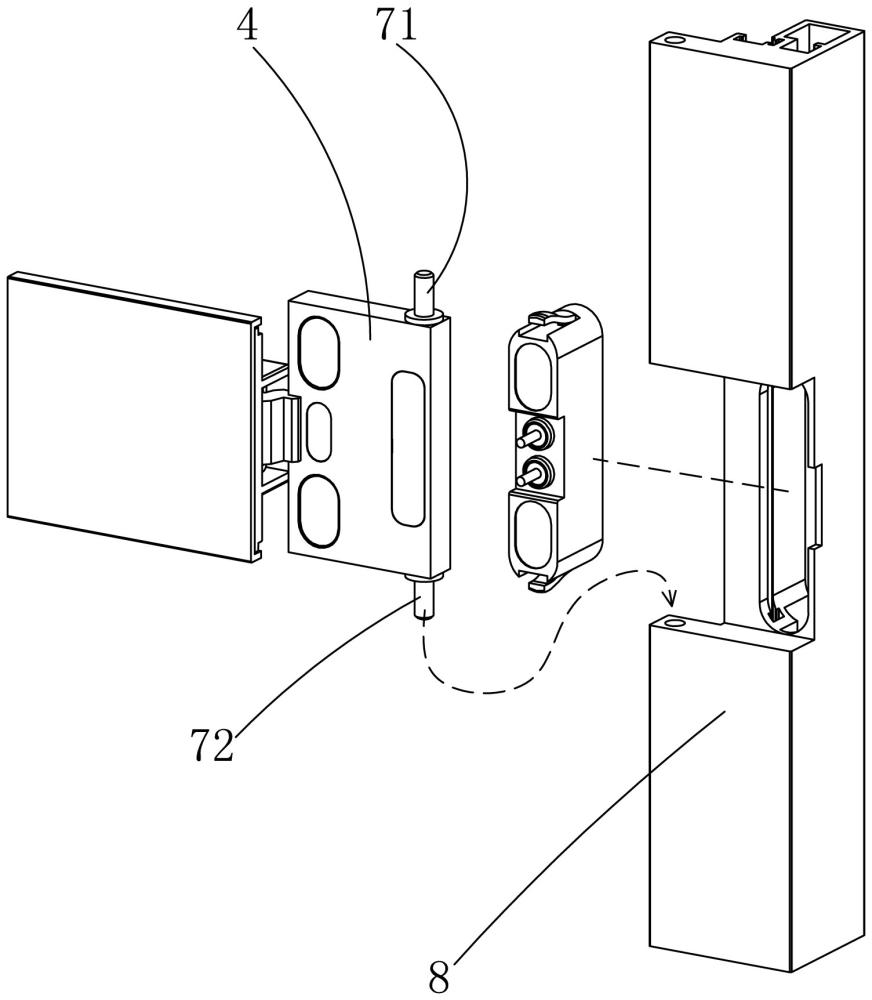 4
71
72
8