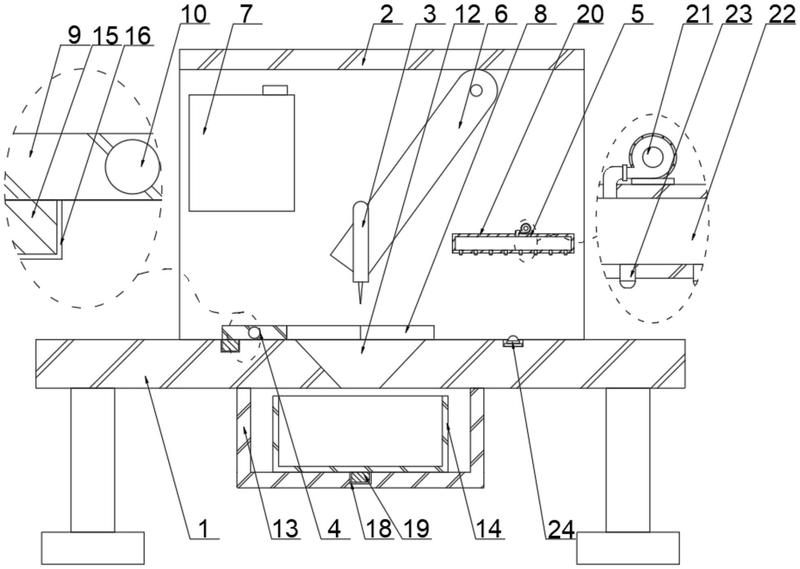 9 15 16 10 7 2 3 12 6 8 20 5 21 23 22

1 13 4 18 19 14 24