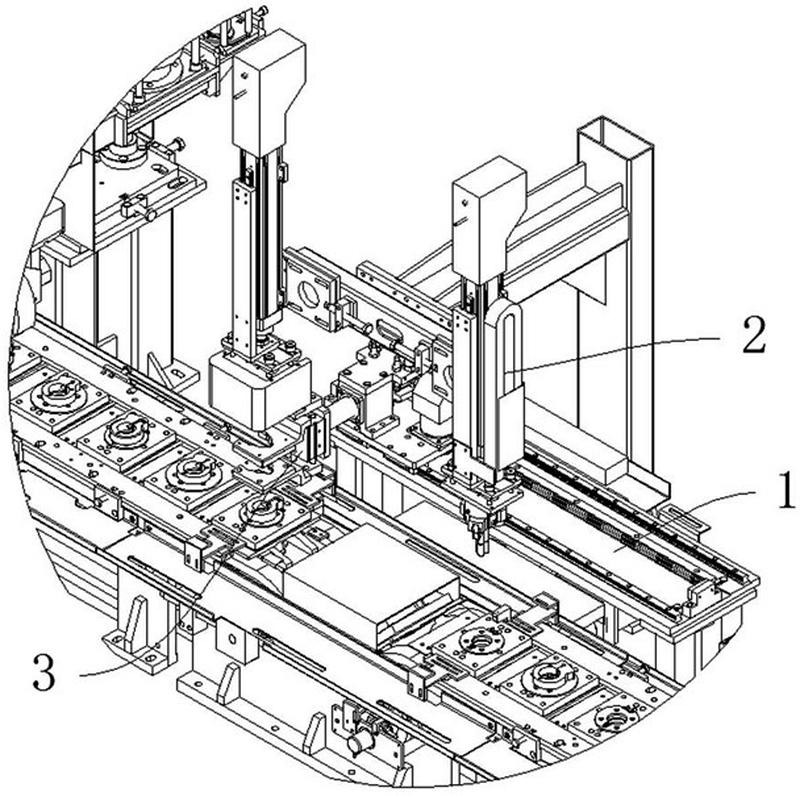 2

1

3