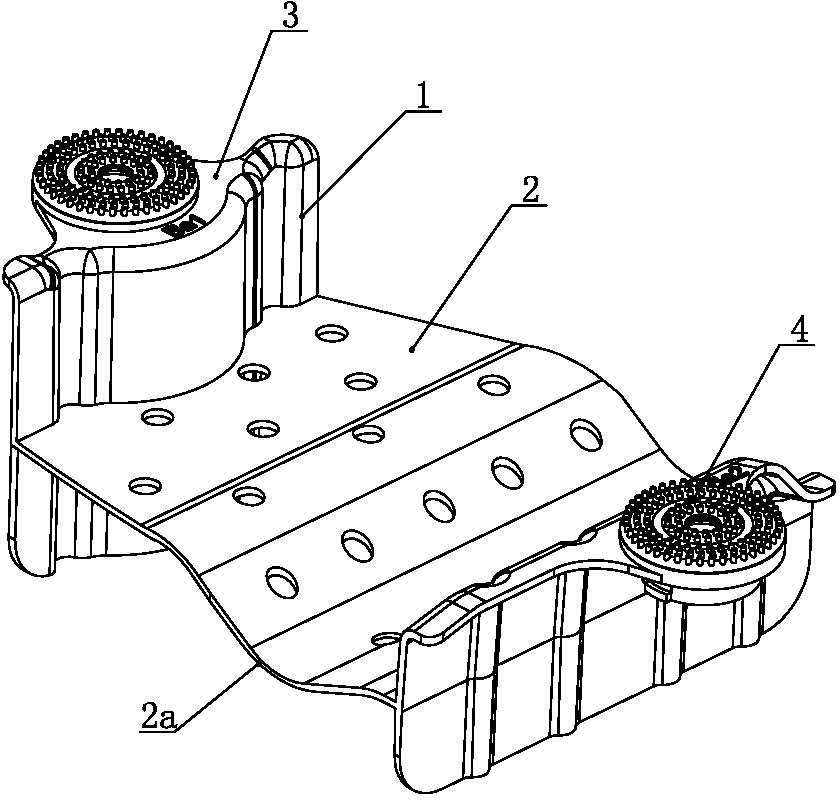 3
1
2
4
2a