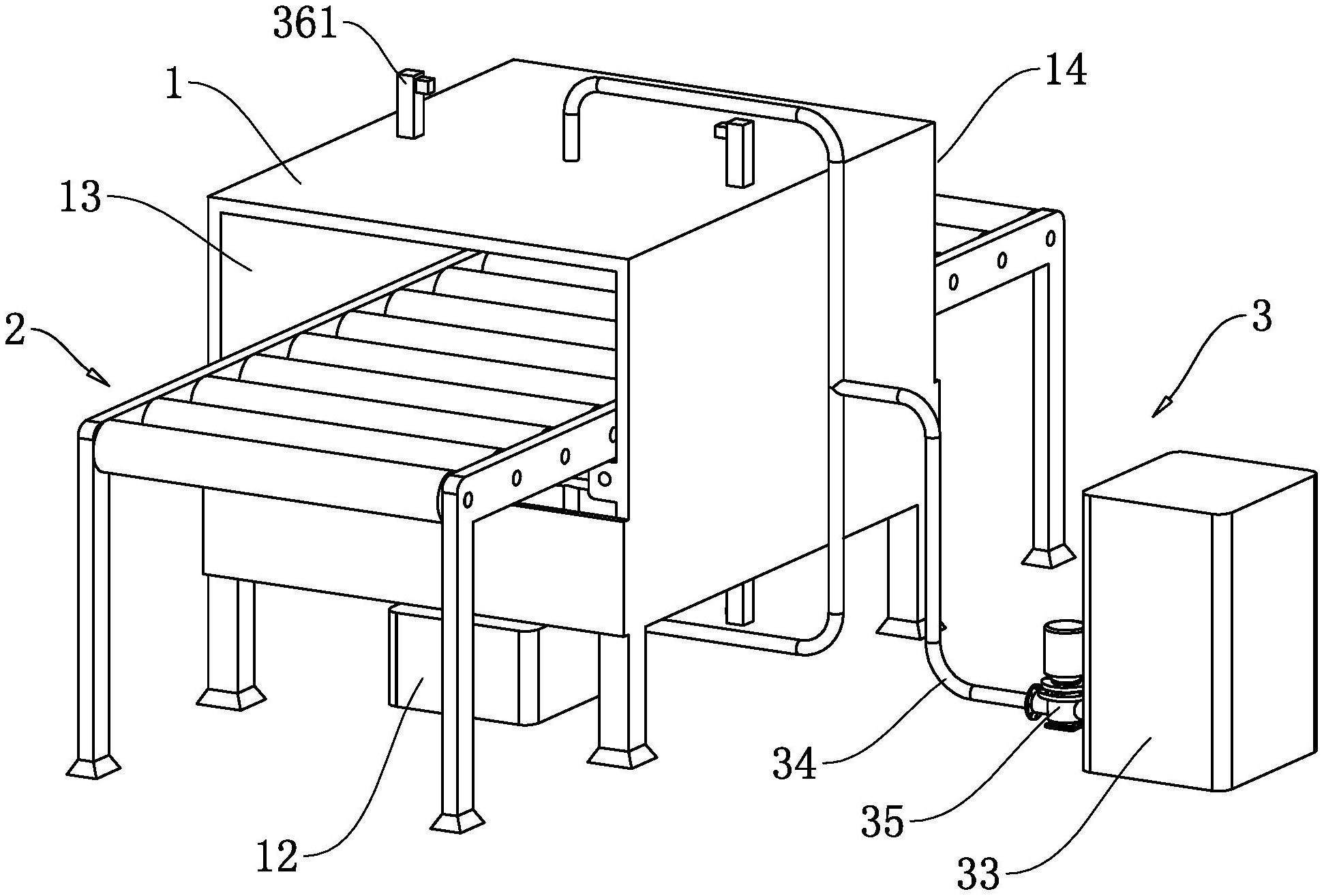 361
1
14
13
2
3
34
35
12
33