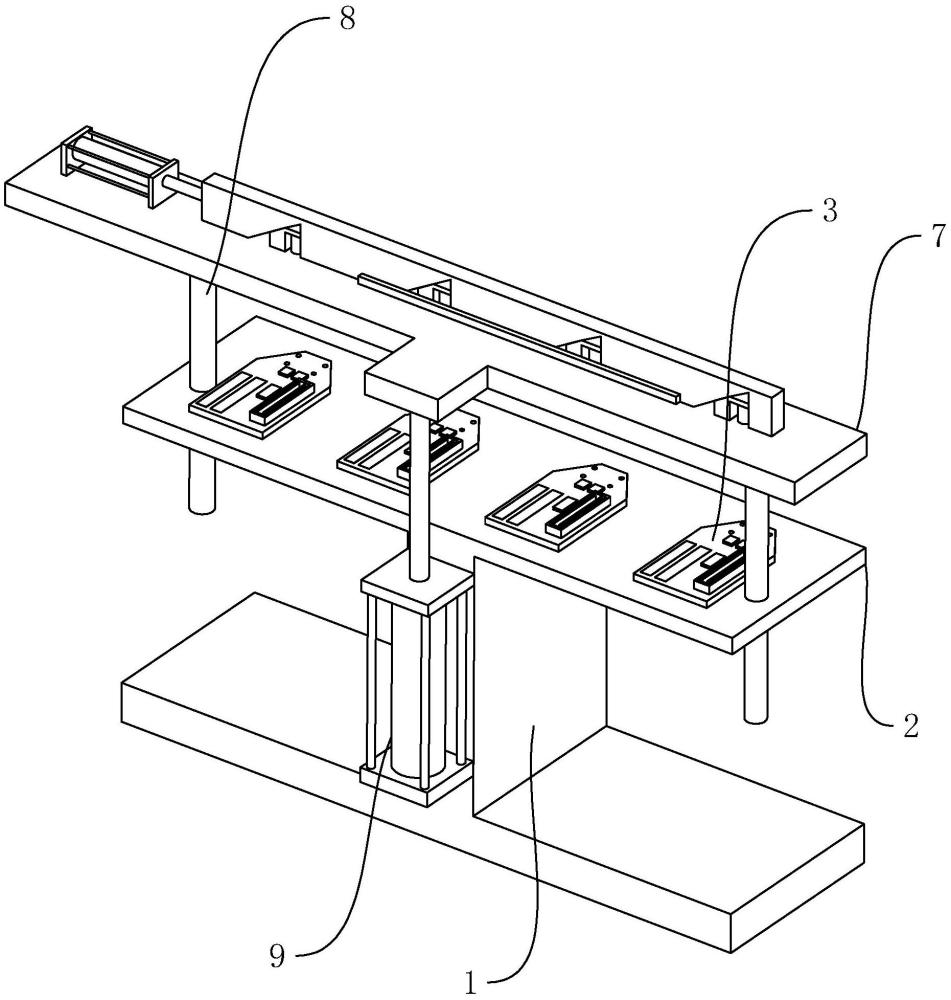 8
3
7
2
9
1