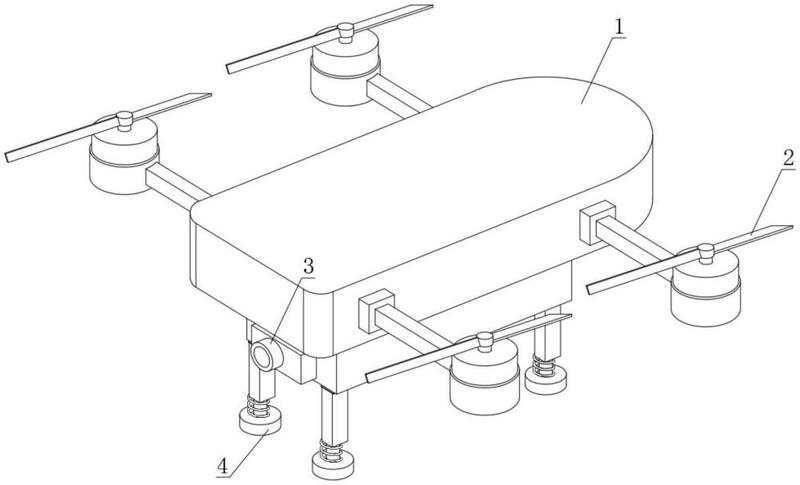 1
2
3
4