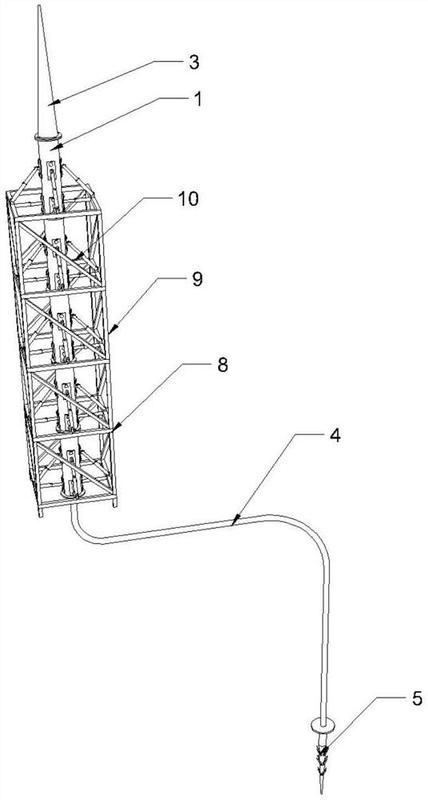 3
1
10
9
8
4
5