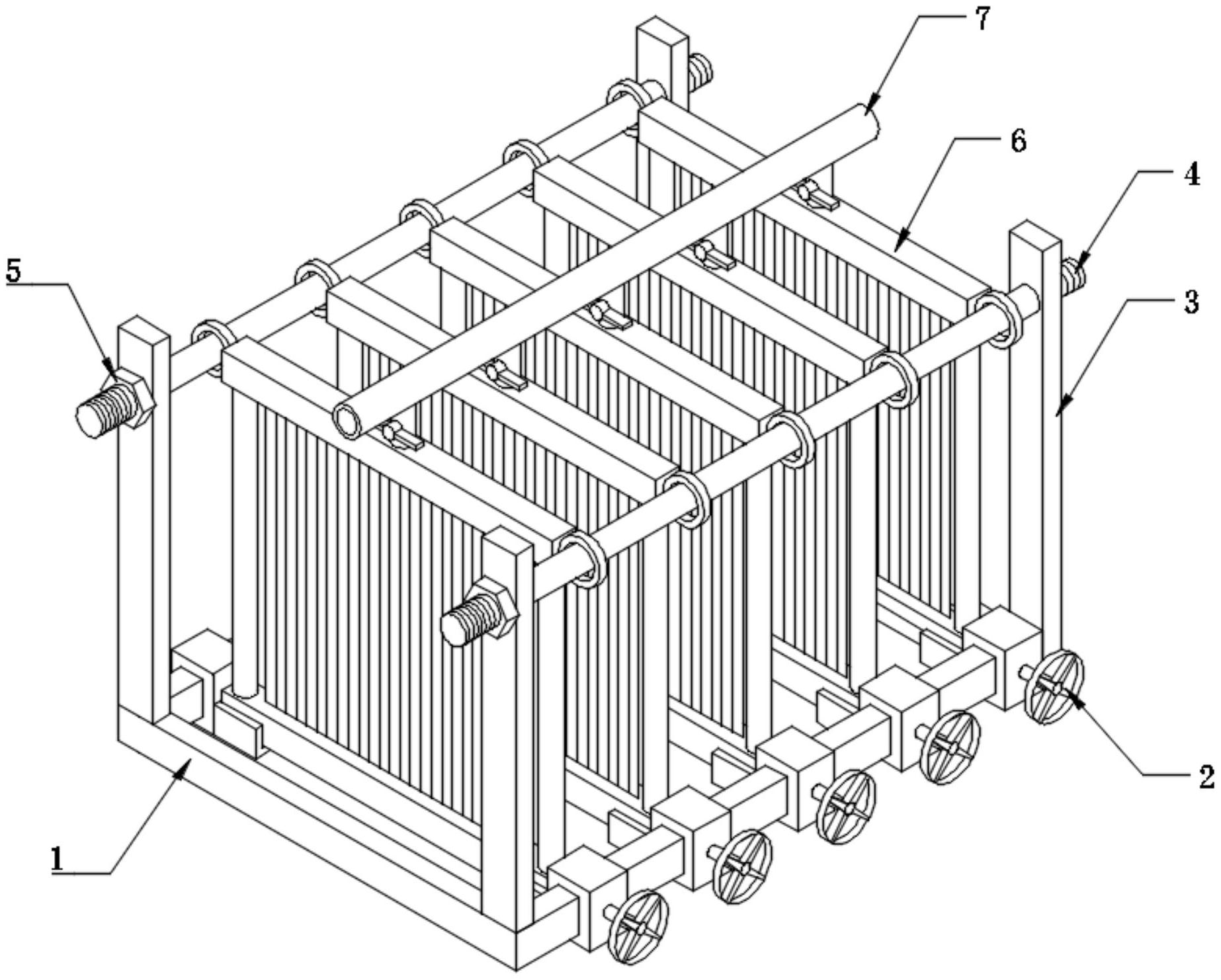 7
6
4
5
3
2
1