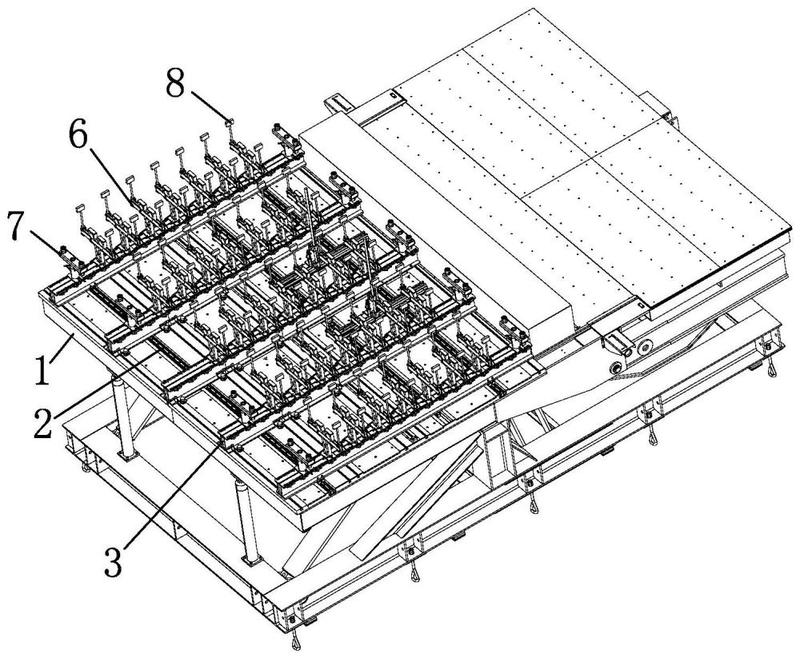 8
6
7
1
2
3