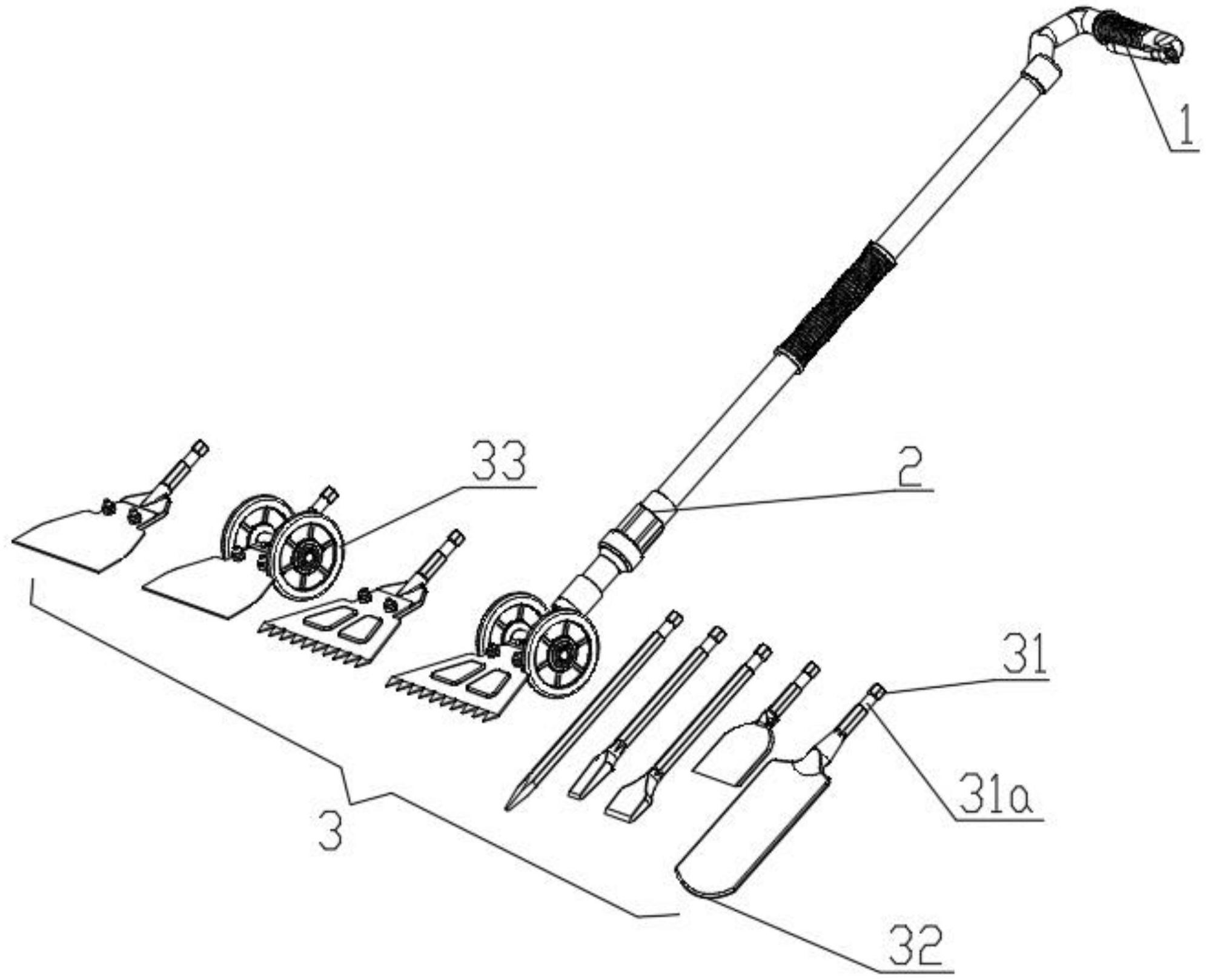 1
33
2
31
31a
3
32