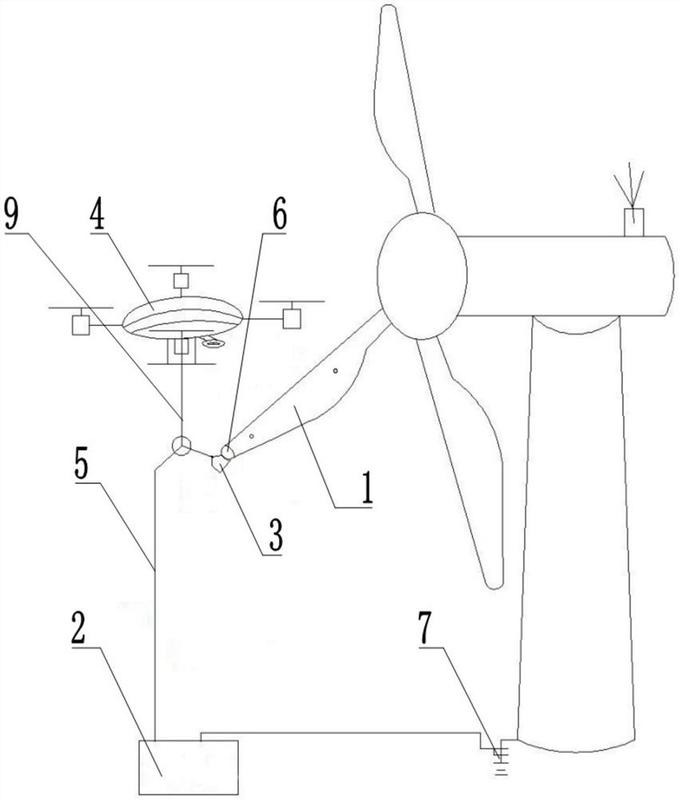 9
4
6
5
1
3
2
7