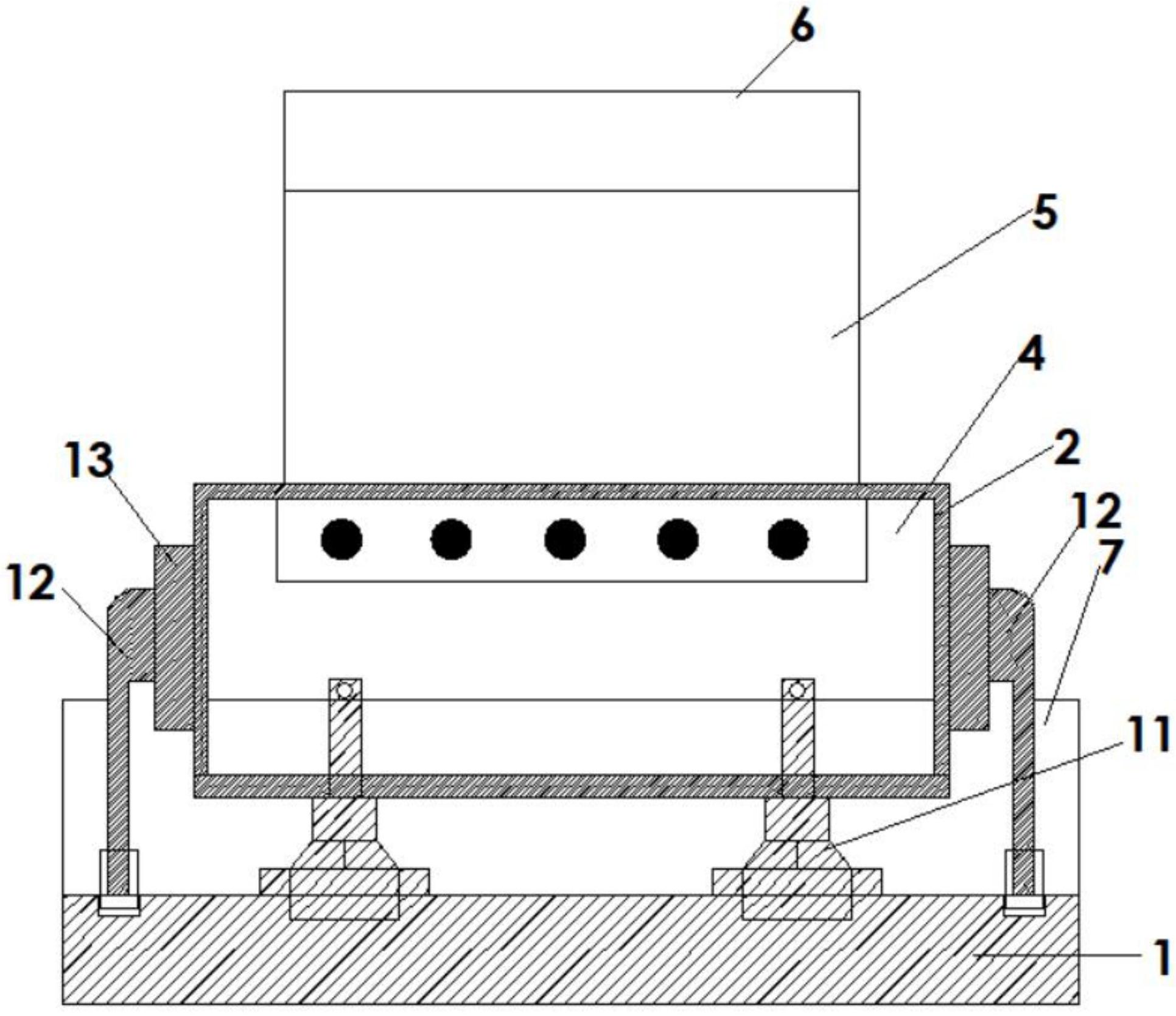 6
5
4
2
13
12
12
7
11
1