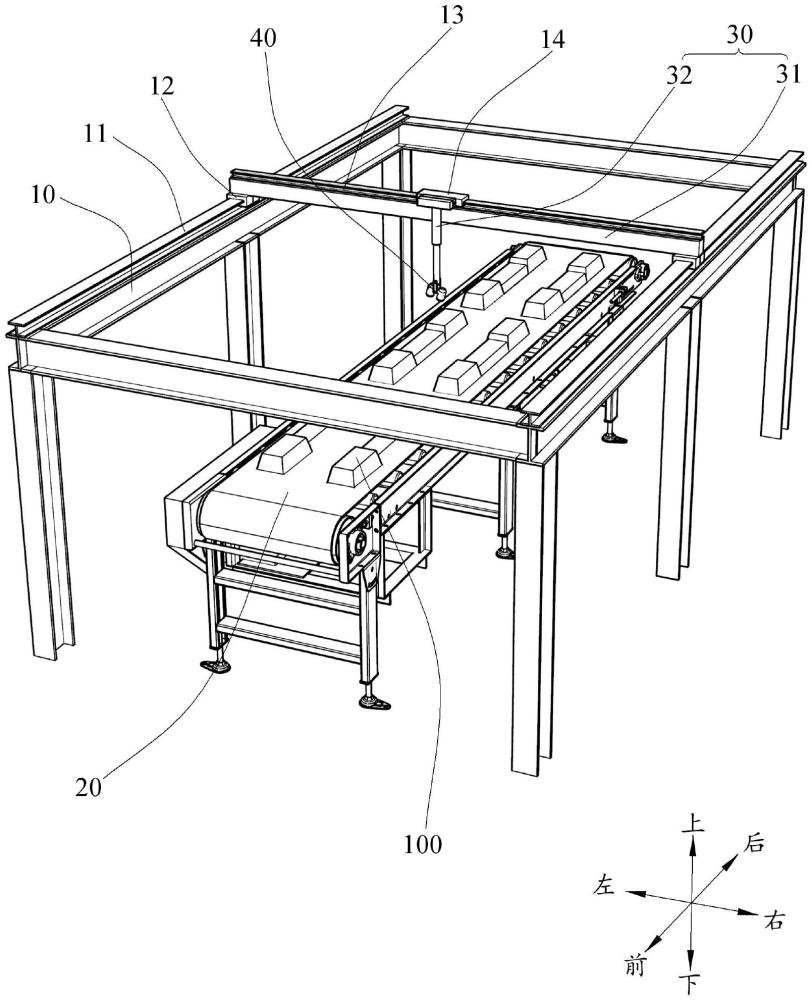 13
40
14
30
32
31
12
11
10
20
100
上
后
左
右
前
下