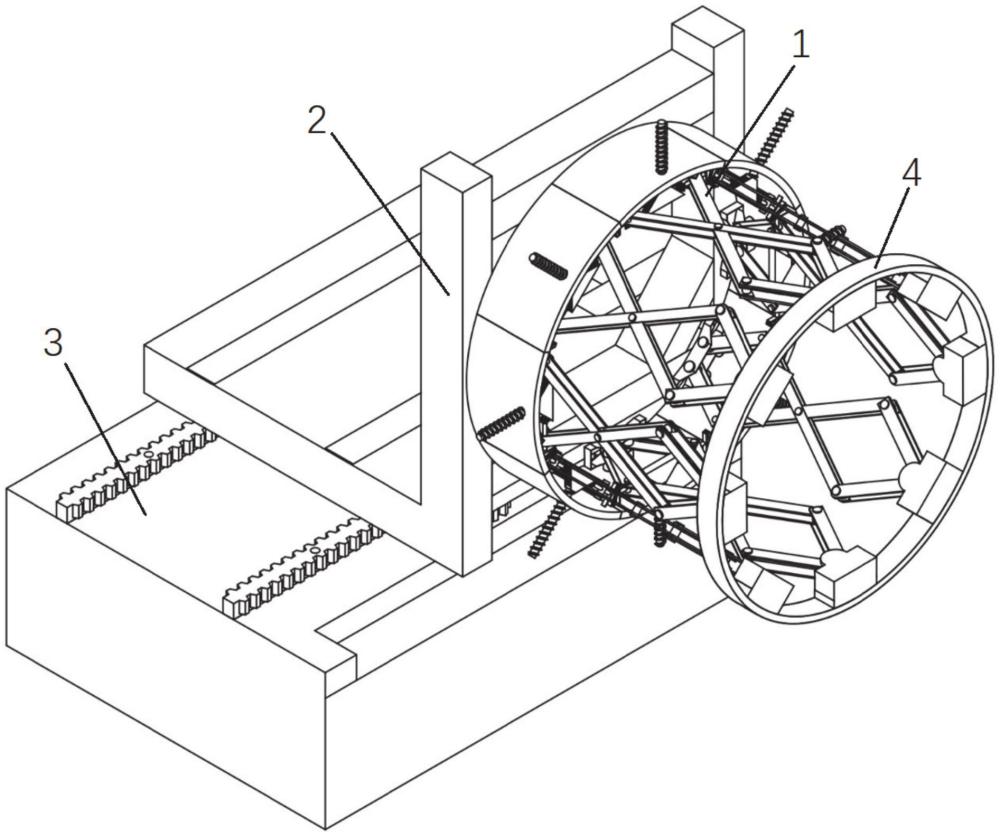 1
2
4
3