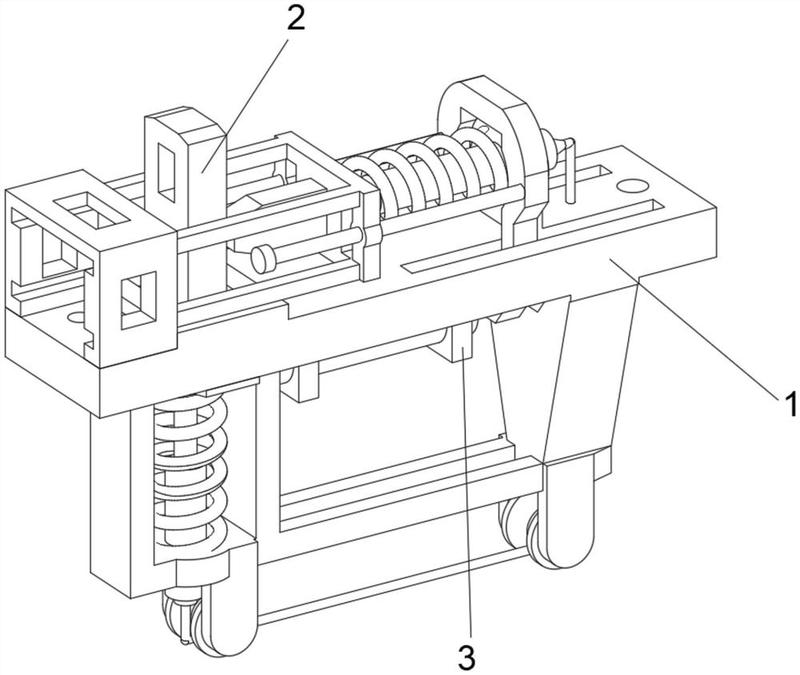 2
1
3