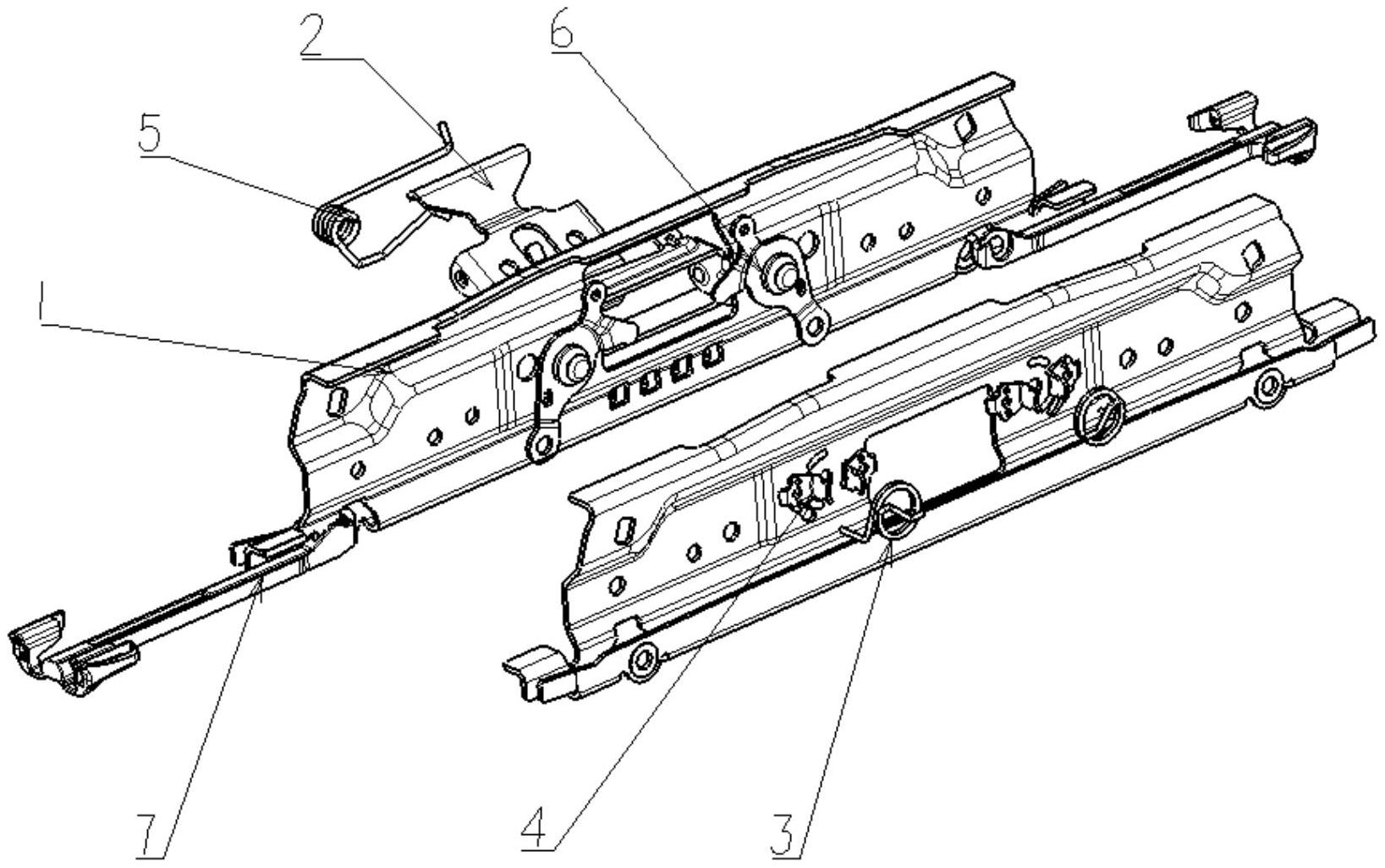 2
6
5
1
7
4
3