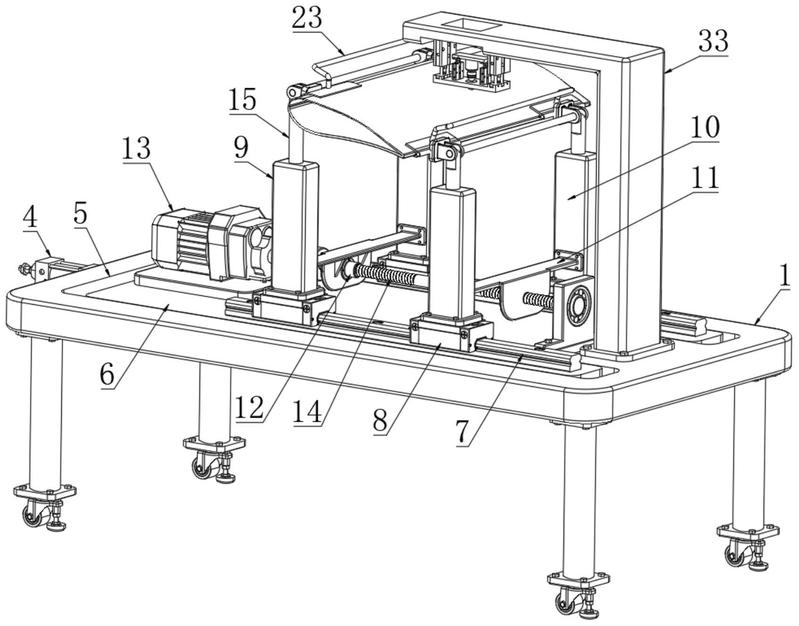 23
33
15
10
13
9
11
4
5
1
6
12
14
8
7