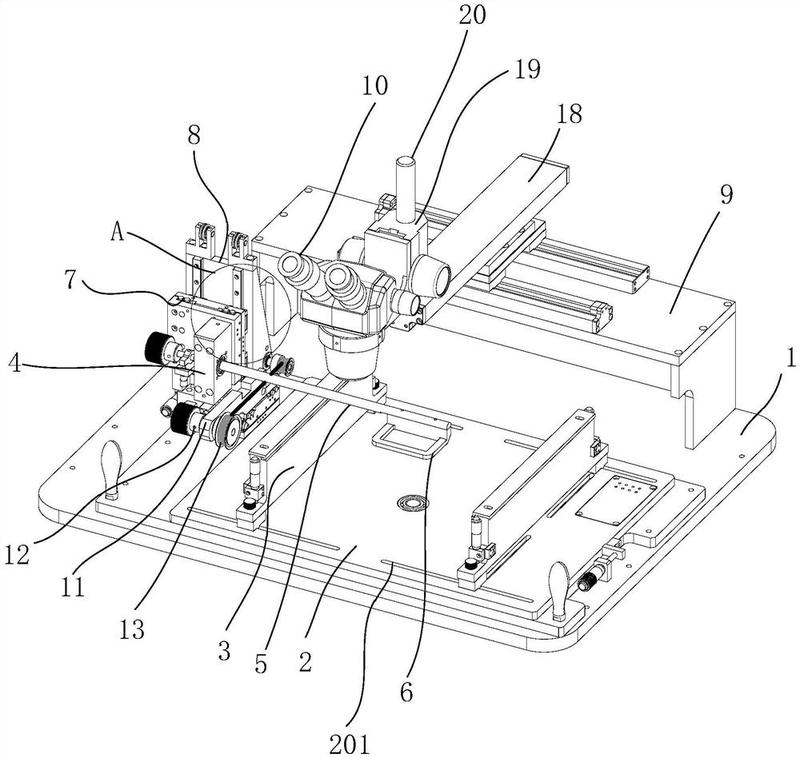 20
19
10
18
8
9
A
7
4
1
12
11
13
3
5
2
6
201