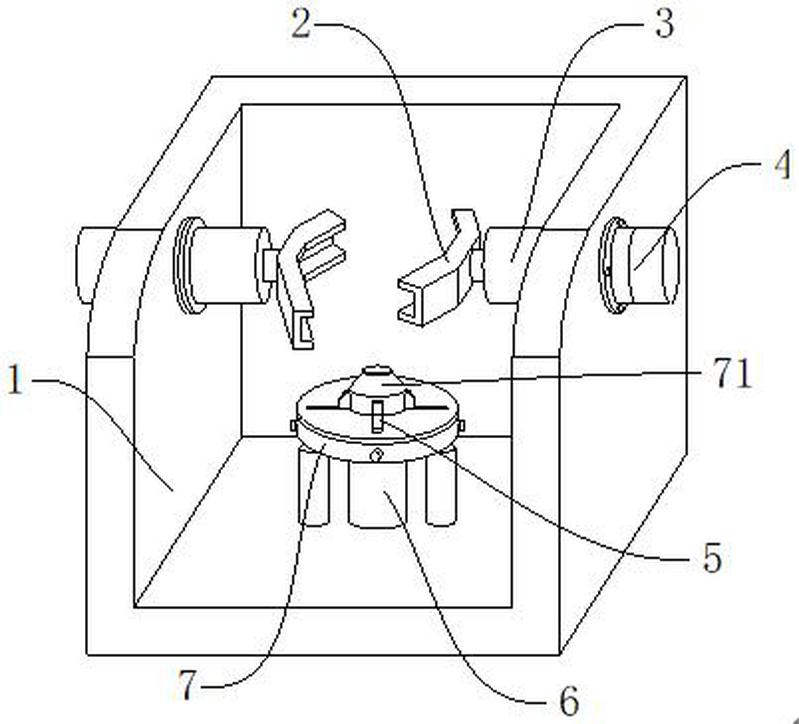 2
3
4
1
71
5
7
6