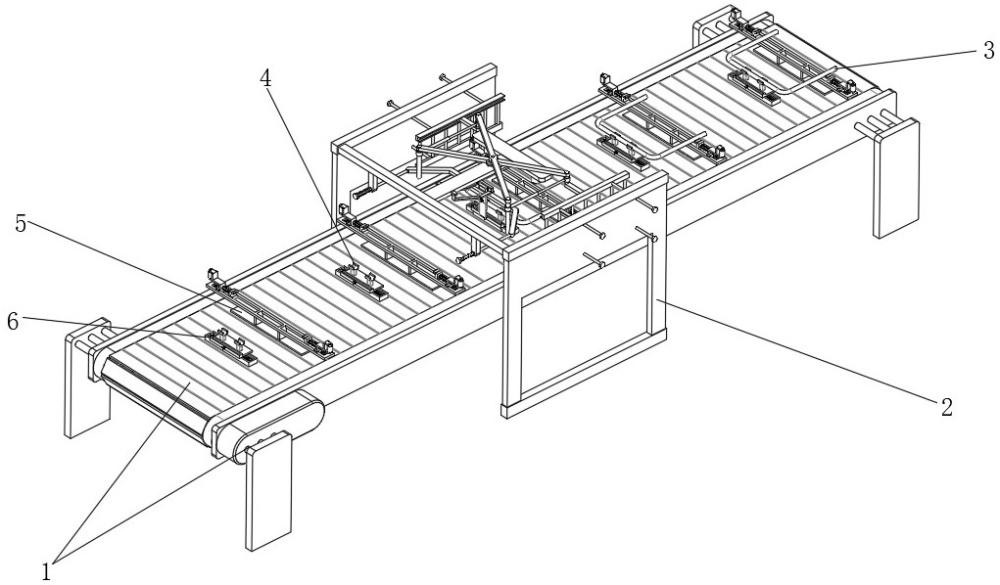 3
4
5
6
2
1