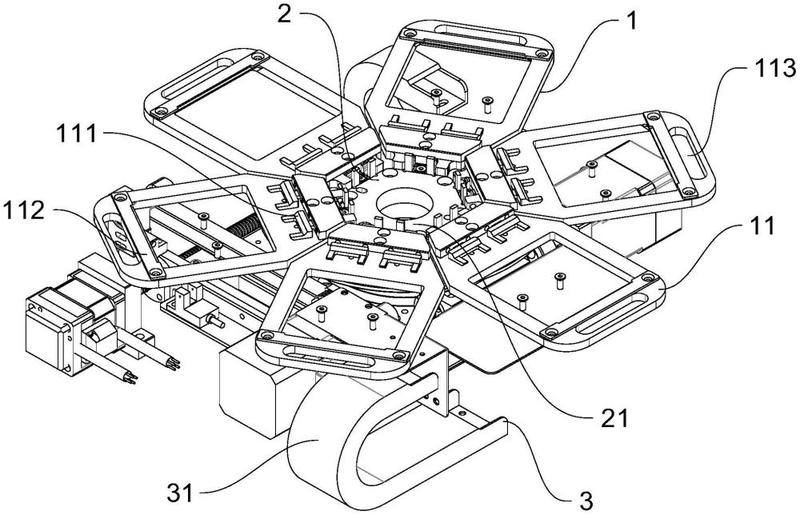 2
1
113
111
112
11
21
31
3