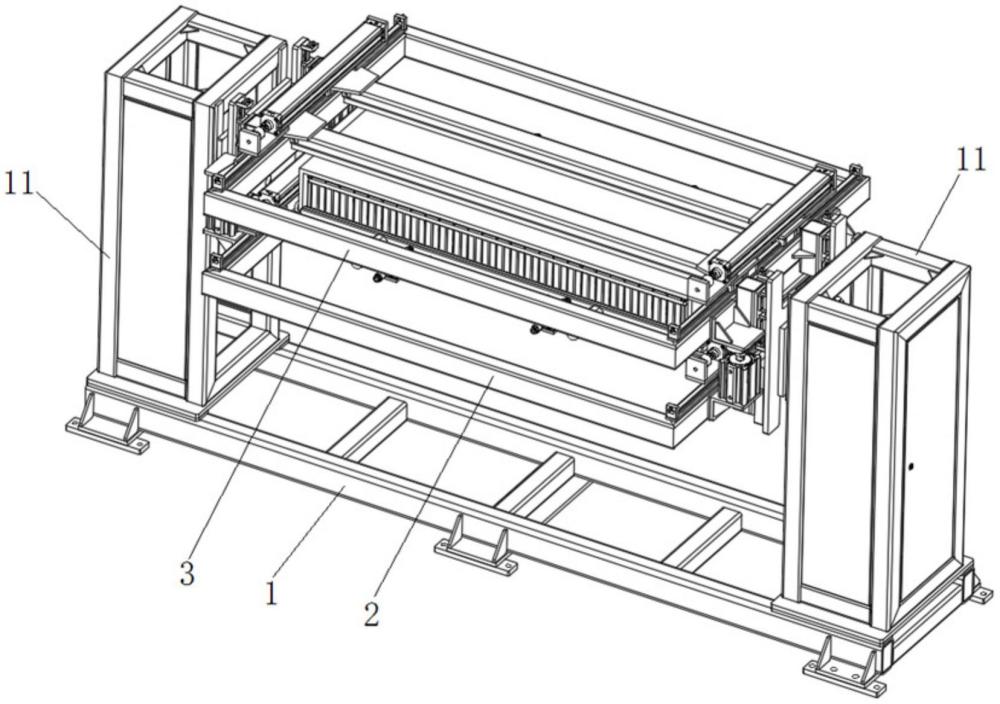 11
11
3
1
2