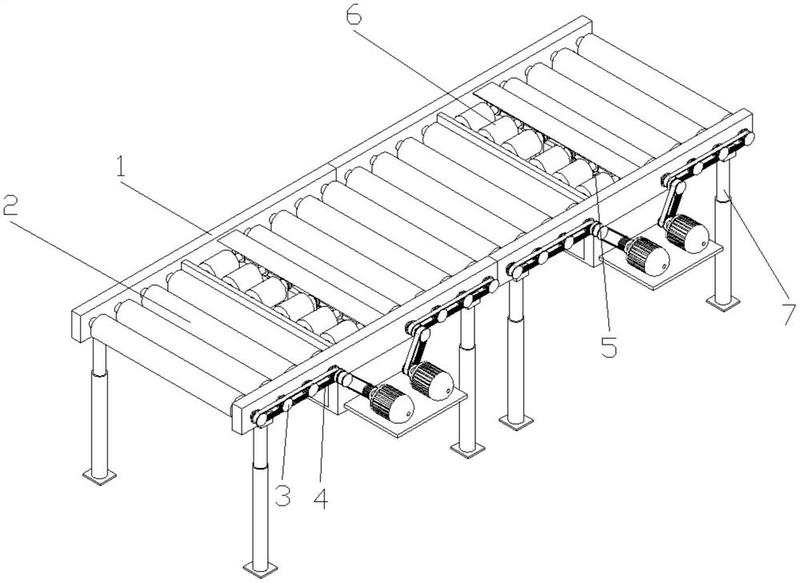 6
1
2
7
5
3
4