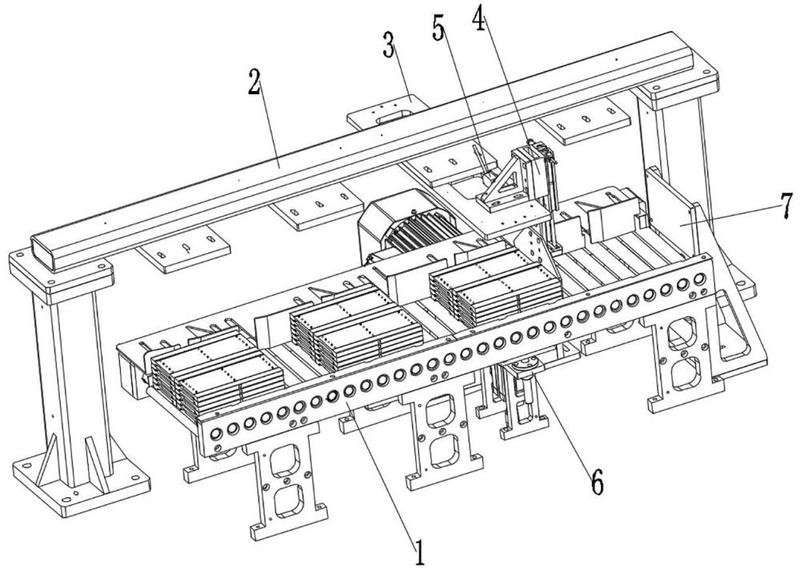 2
3
5
4
7
6
1