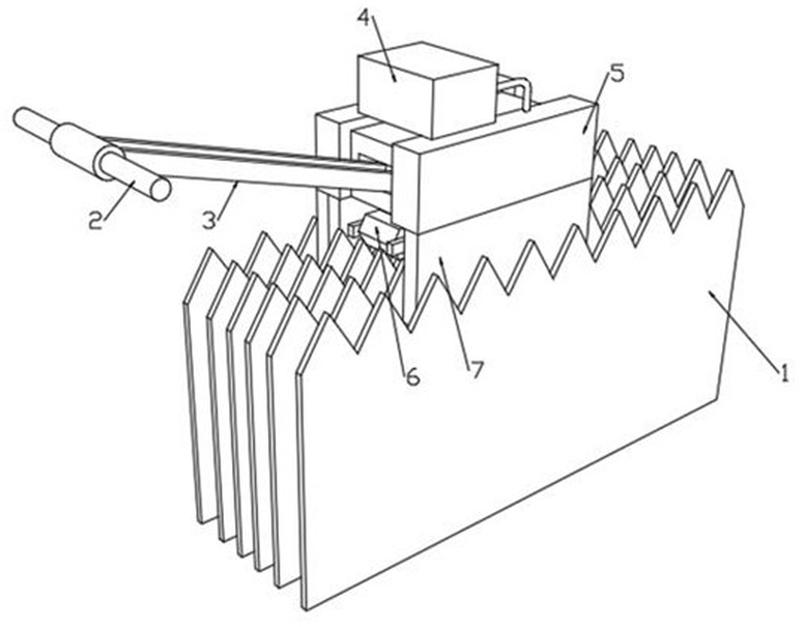 4
5
2
3
6
7
1