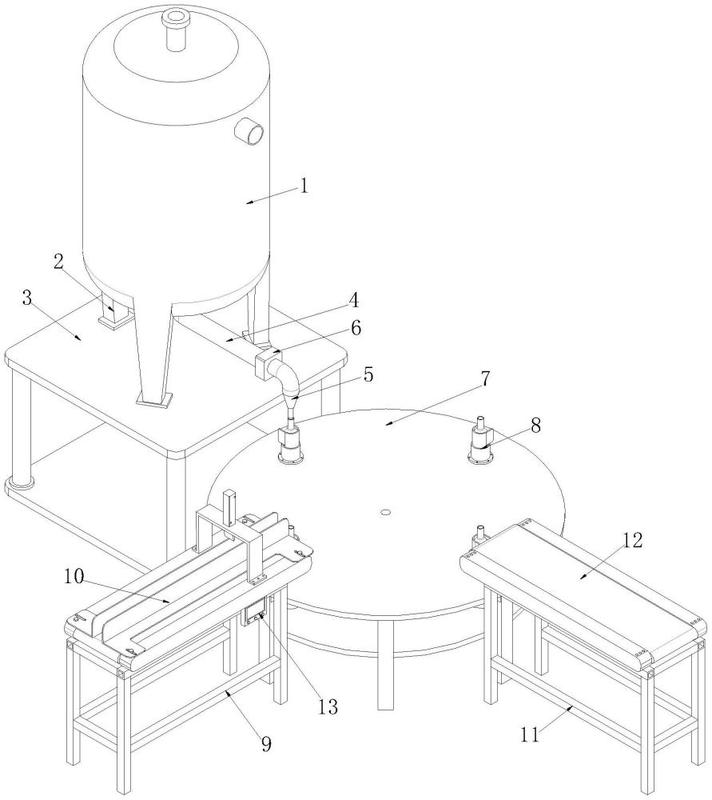 1
2
3
4
6
5
7
8
12
10
13
9
11