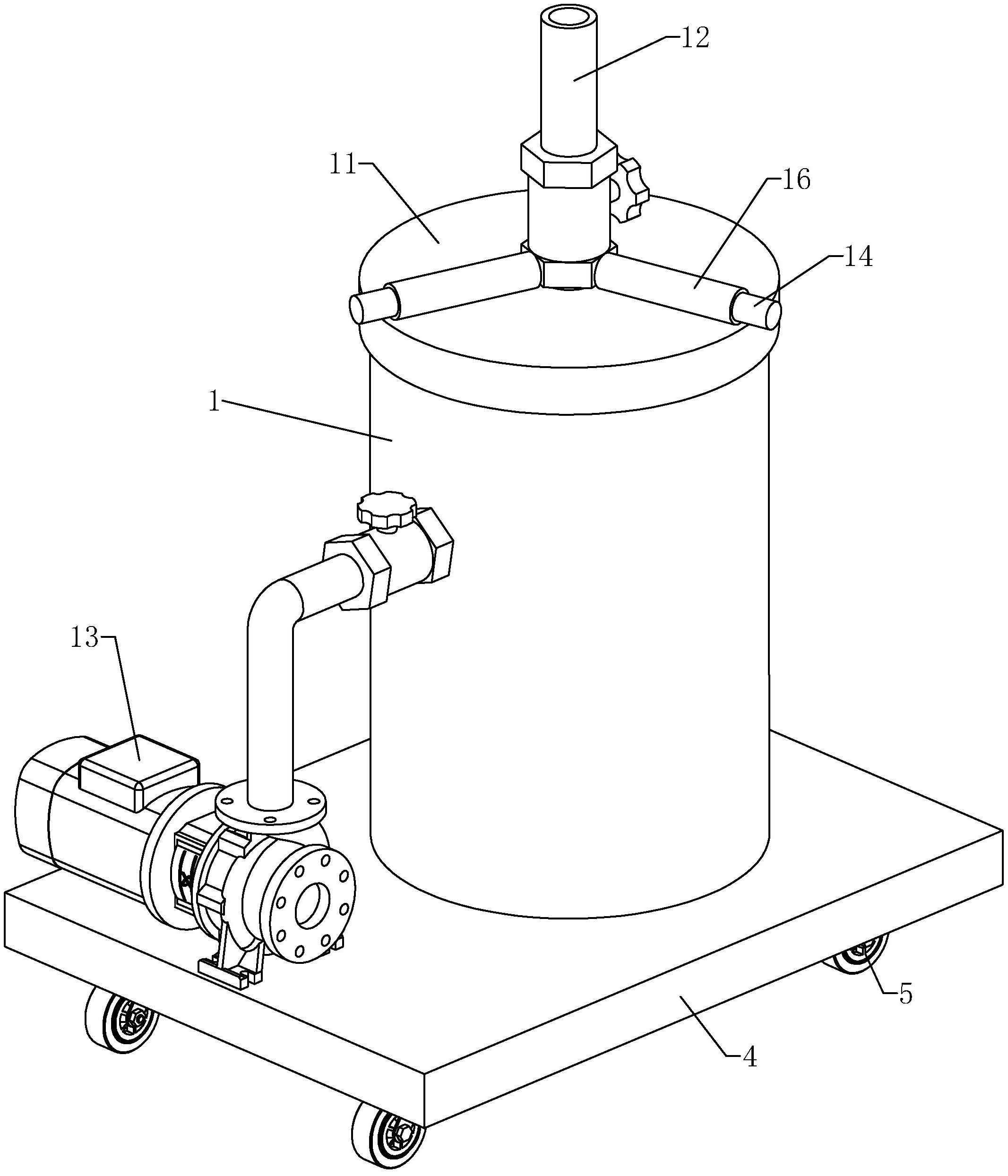 12
11
16
14
1
13
5
4