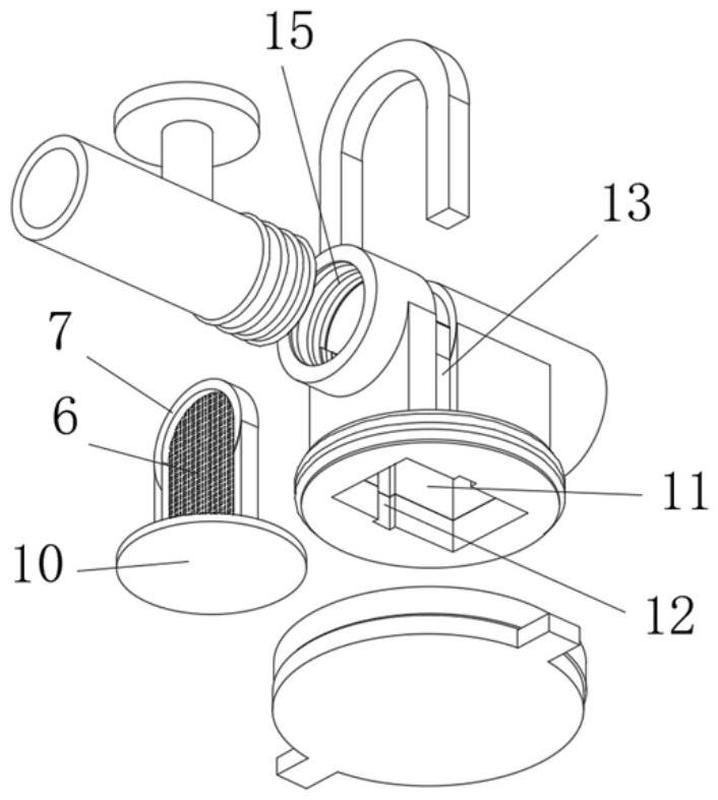 15
13
7
6
11
10
12