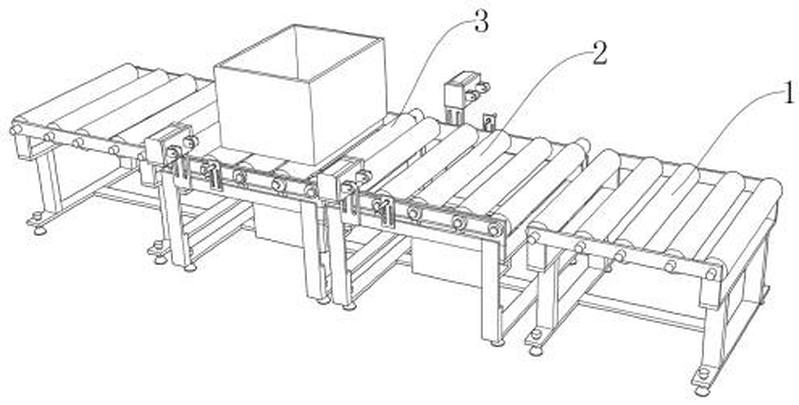 3
2
1