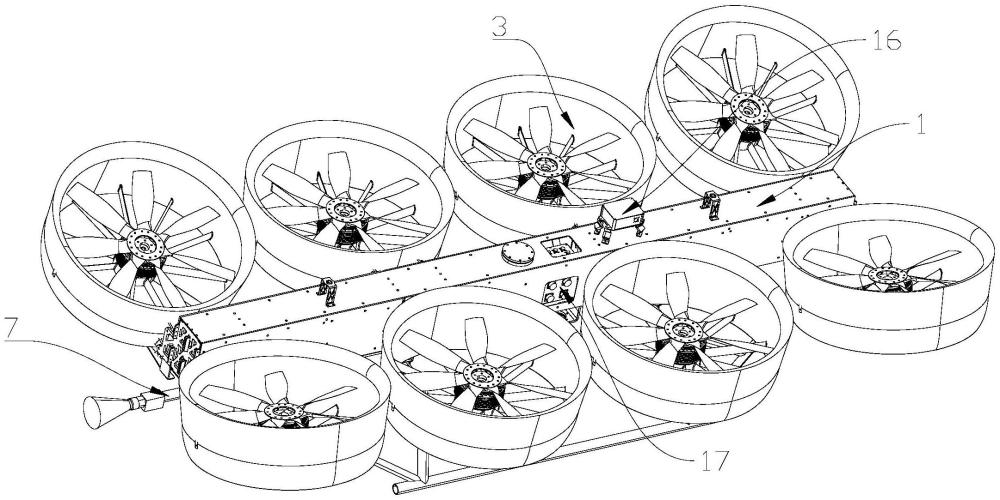 3
16
1
7
17