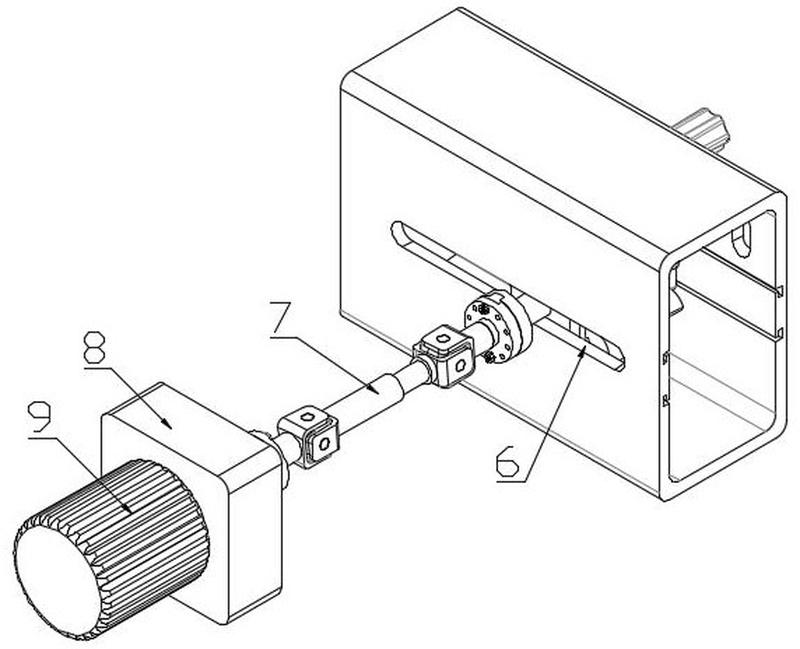 7
8
9
6