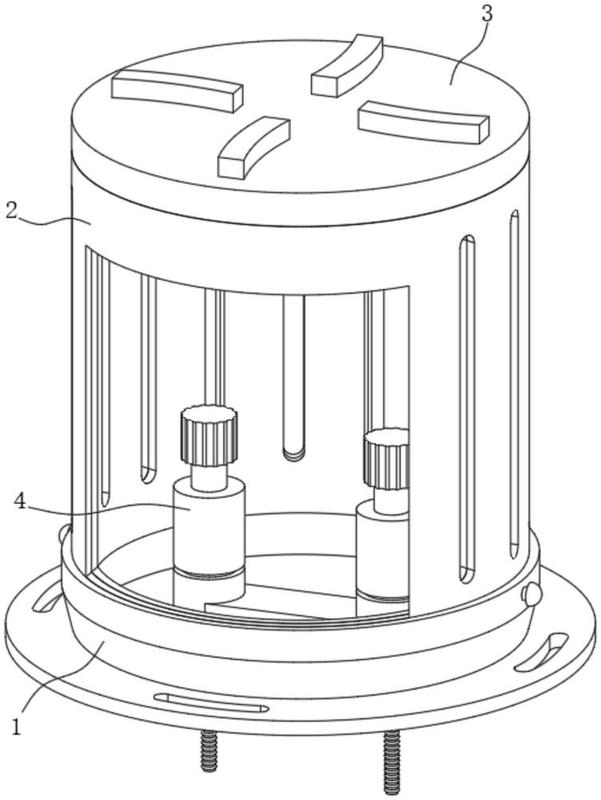 3
2
4
1