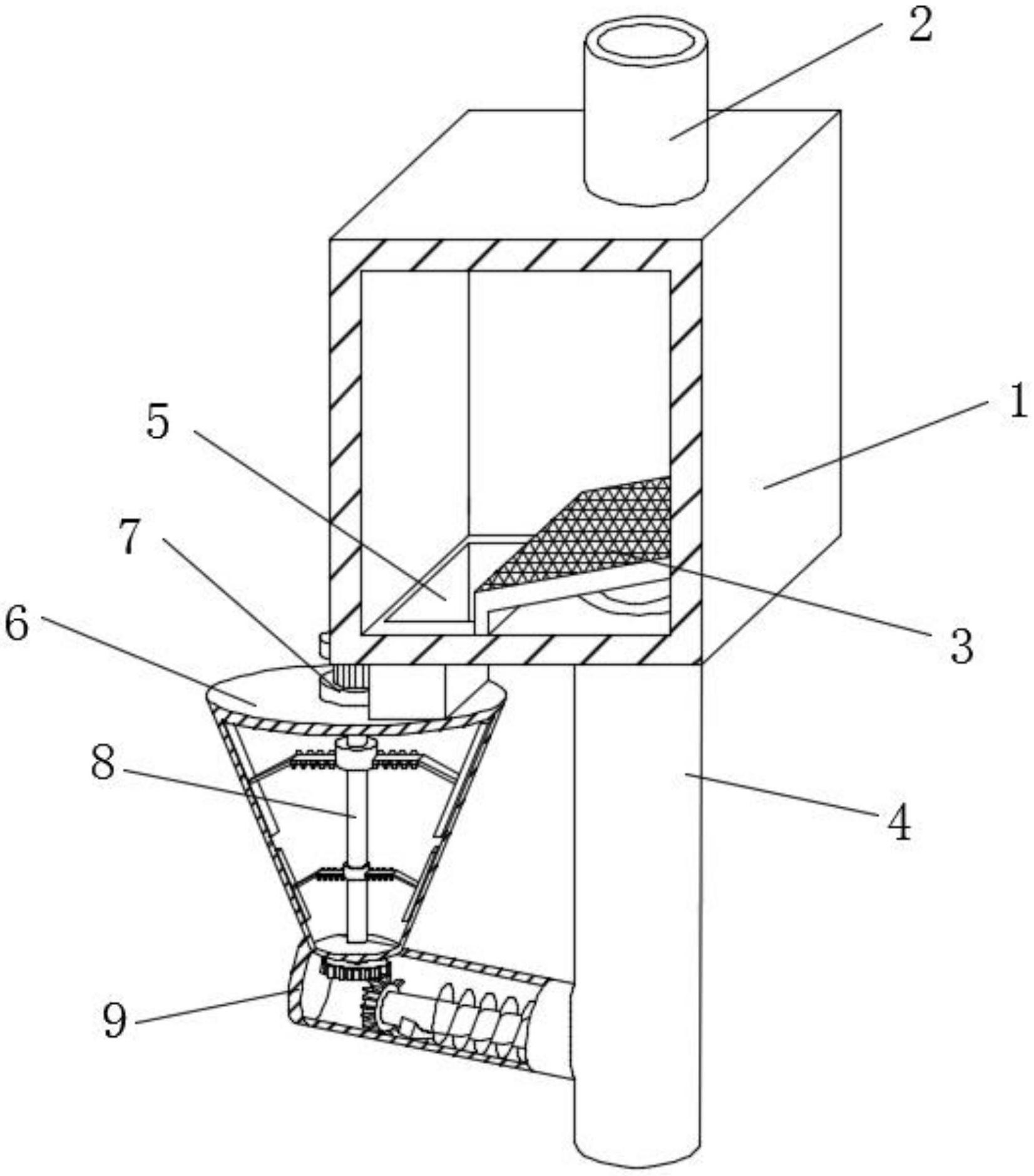 2
1
5
7
6
3
8
4
9