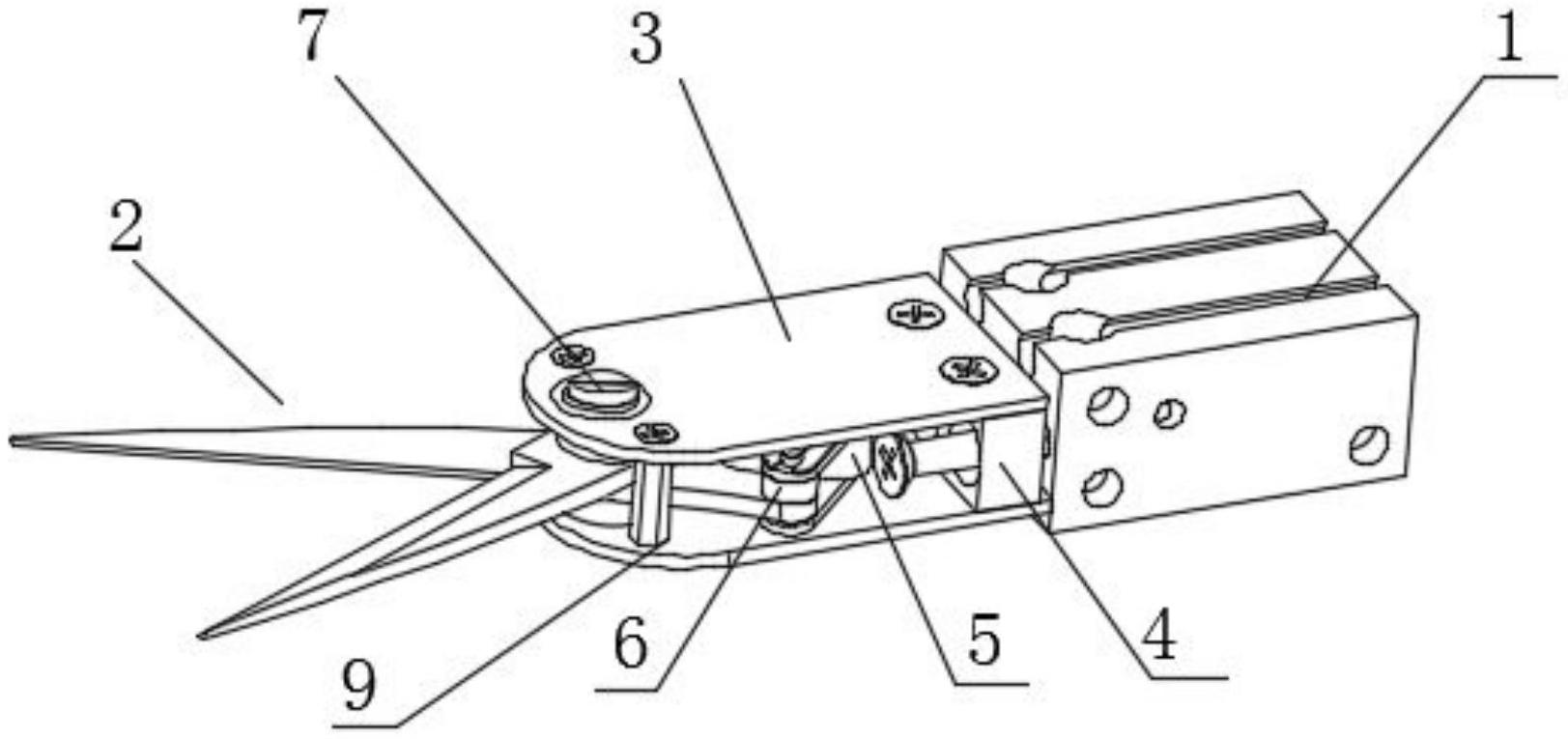 7
3
1
2
9
6
5
4