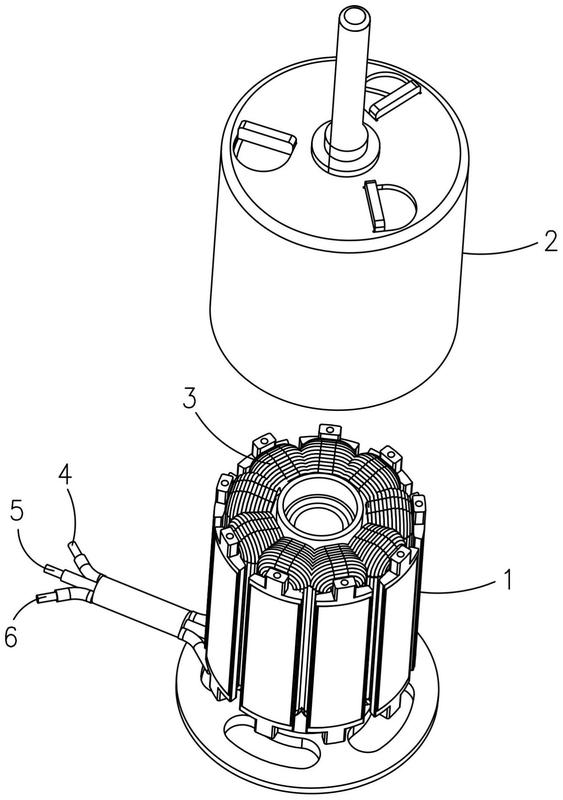 2
3
4
5
1
6