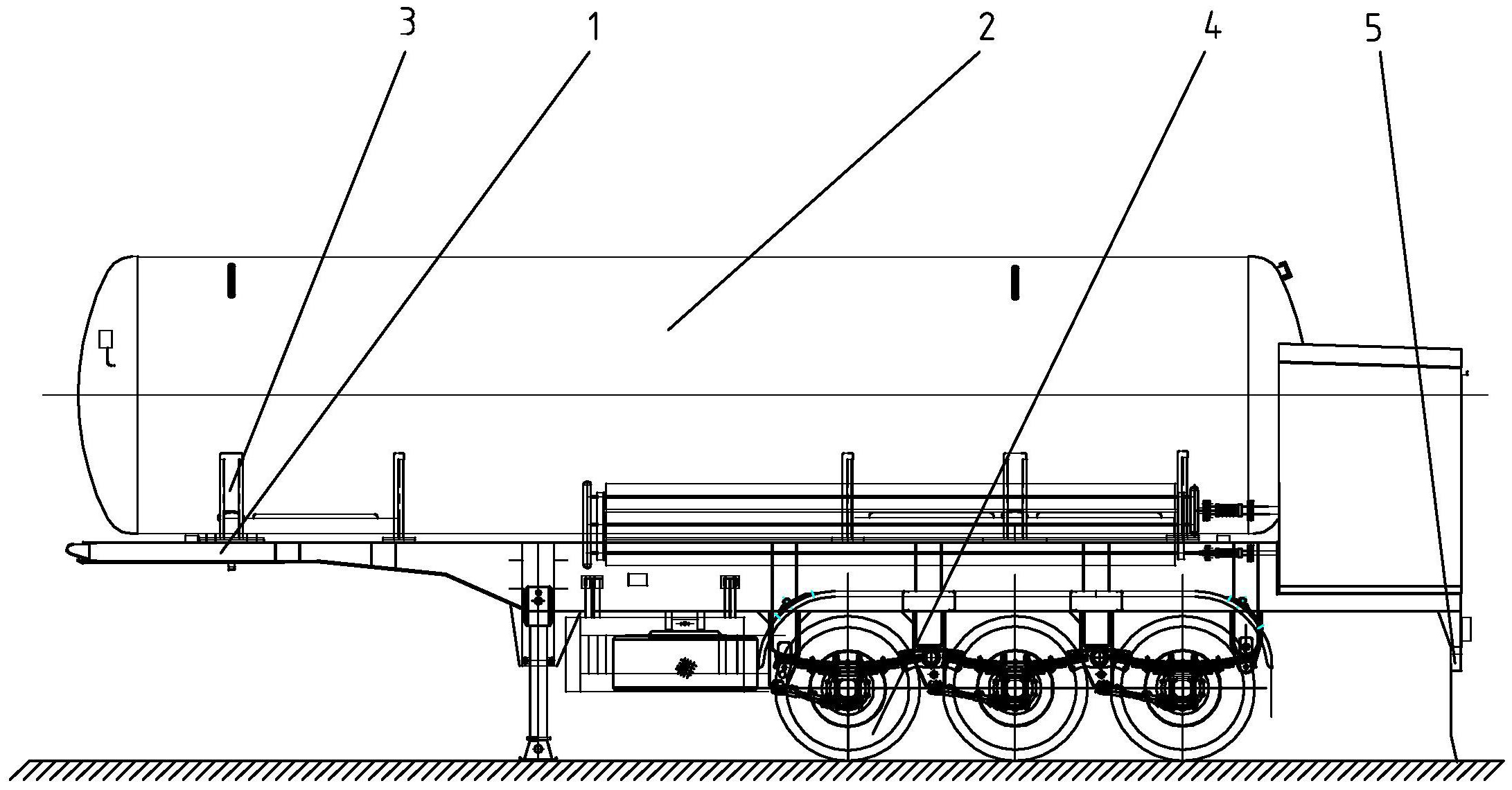 3 1 2 4 5