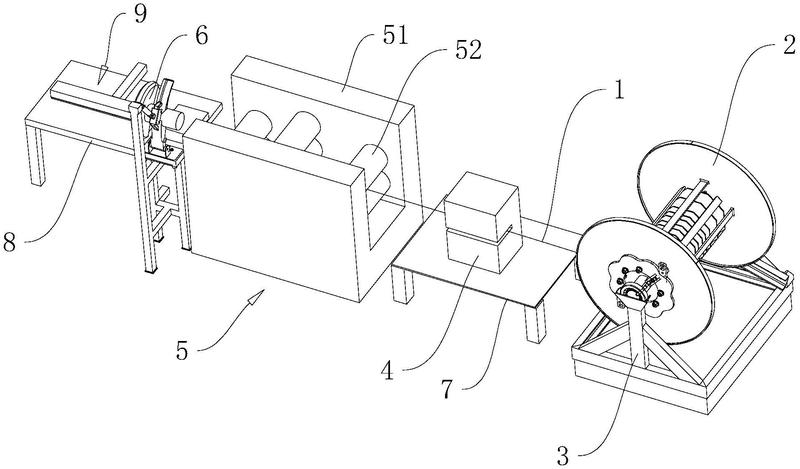 9
6
51
52
1
2
8
5
4
7
3