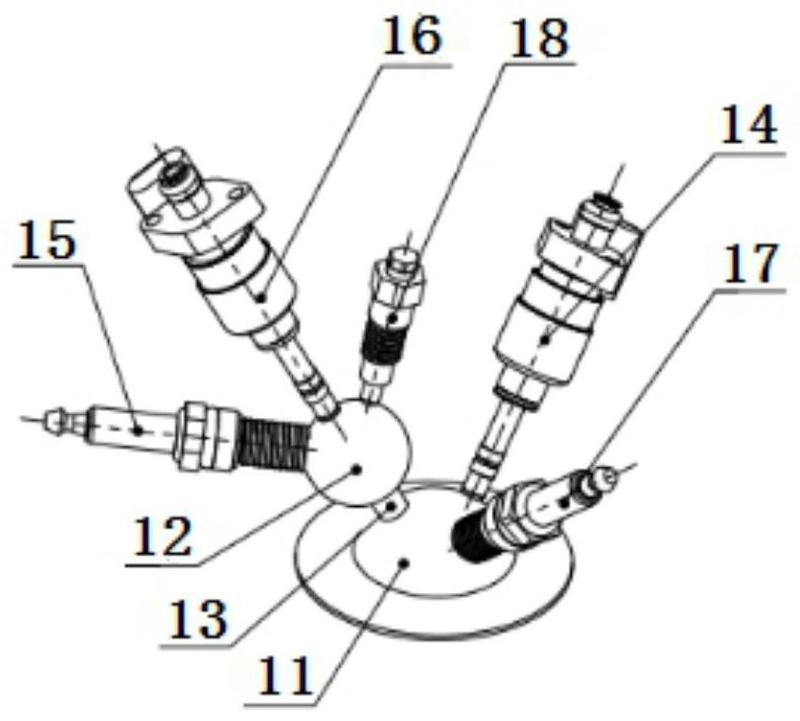 16
18
14
15
17
12
13
11