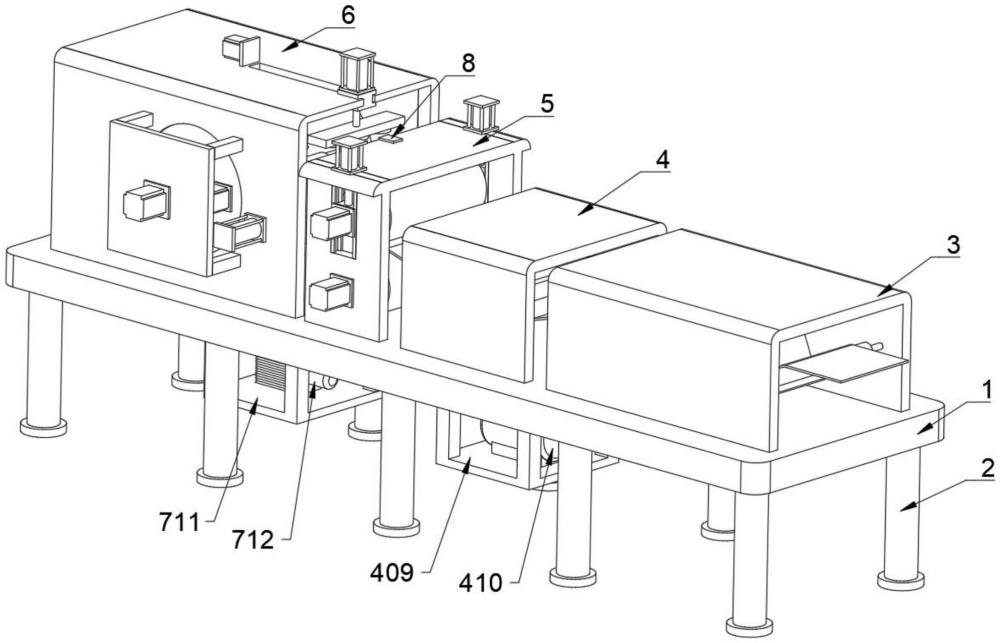 6
8
5
4
3
1
2
711
712
409
410