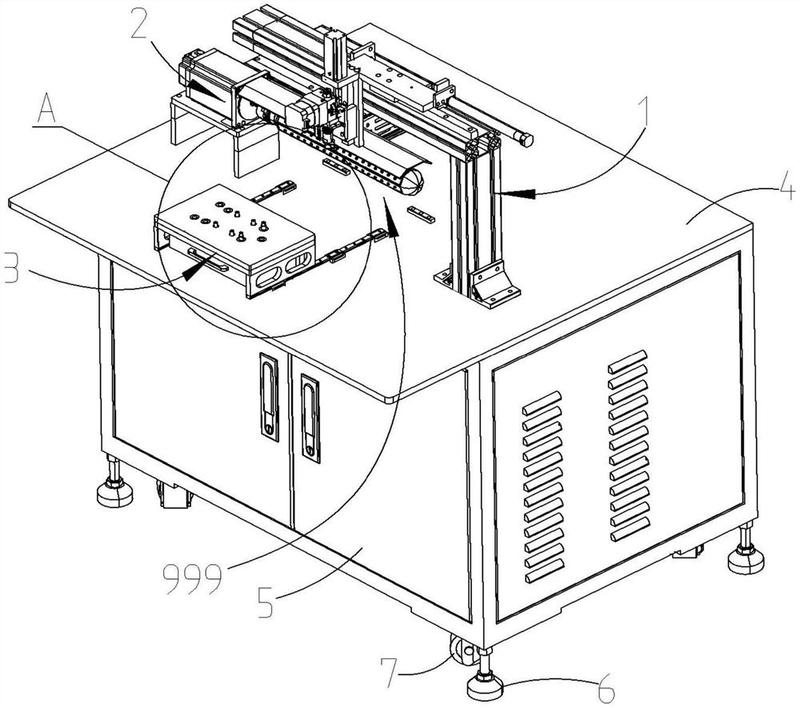 2
A
1
4
3
999
5
7
6